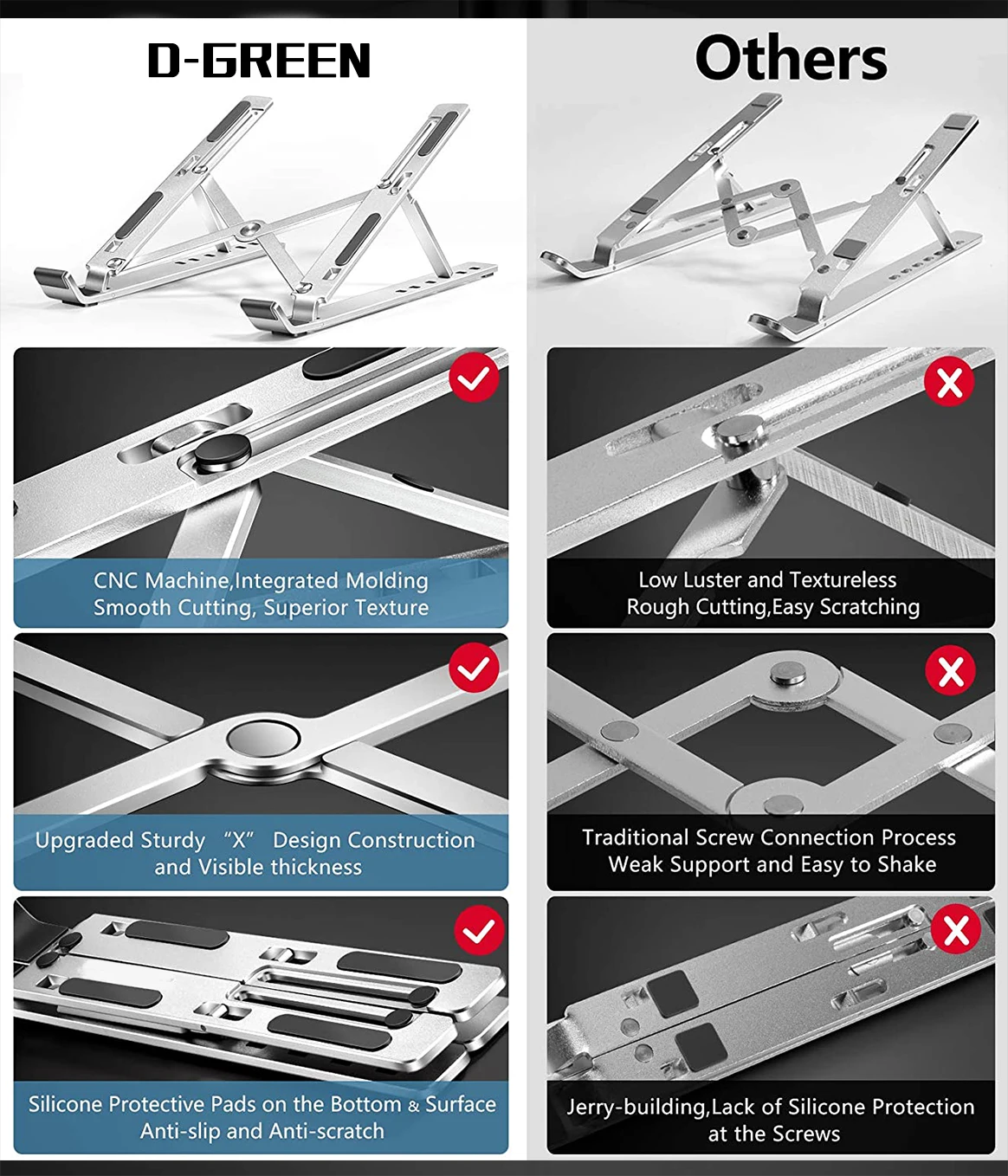 D-GREEN

CNC Machine,Integrated Molding
Smooth Cutting, Superior Texture

Upgraded Sturdy "X" Design Construction
and Visible thickness

Silicone Protective Pads on the Bottom & Surface
Anti-slip and Anti-scratch

Others

Low Luster and Textureless
Rough Cutting,Easy Scratching

Traditional Screw Connection Process
Weak Support and Easy to Shake

Jerry-building,Lack of Silicone Protection
at the Screws