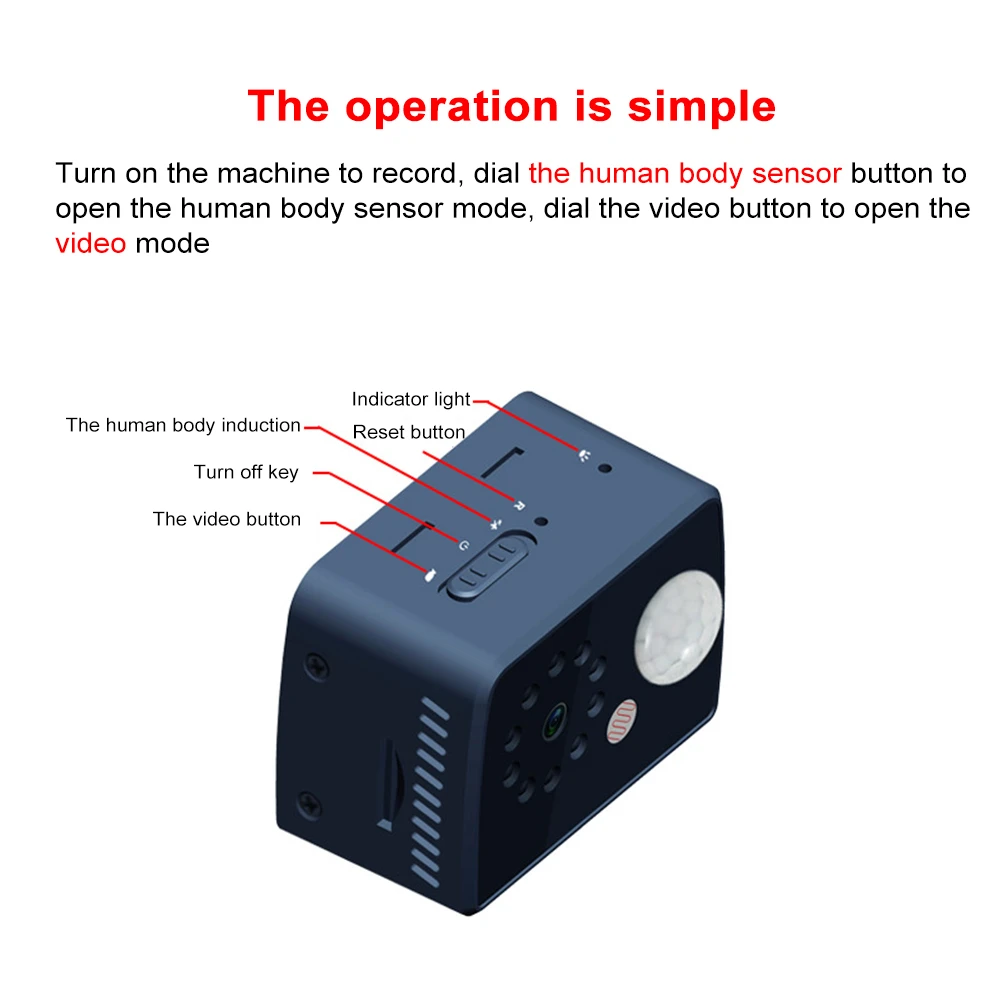 The operation is simple

Turn on the machine to record, dial the human body sensor button to open the human body sensor mode, dial the video button to open the video mode

Indicator light
The human body induction
Reset button
Turn off key
The video button
R