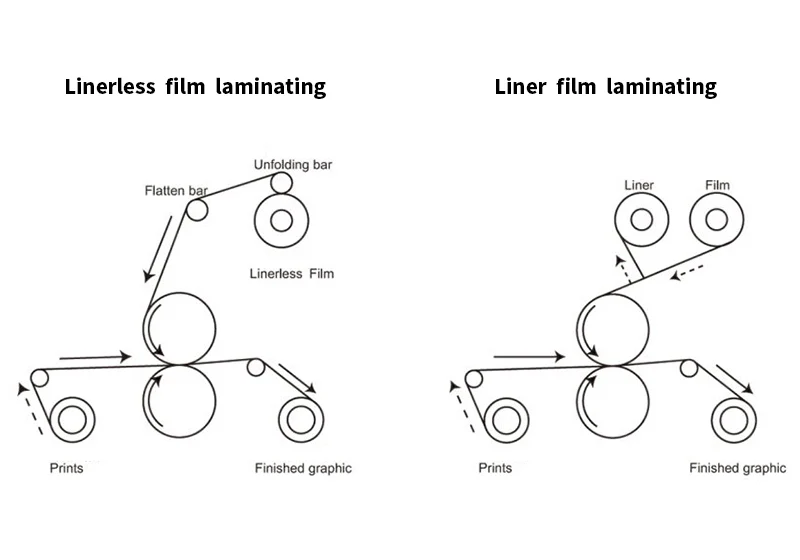 Linerless film laminating

Unfolding bar
Flatten bar
Linerless Film
Prints
Finished graphic

Liner film laminating

Liner
Film
Prints
Finished graphic