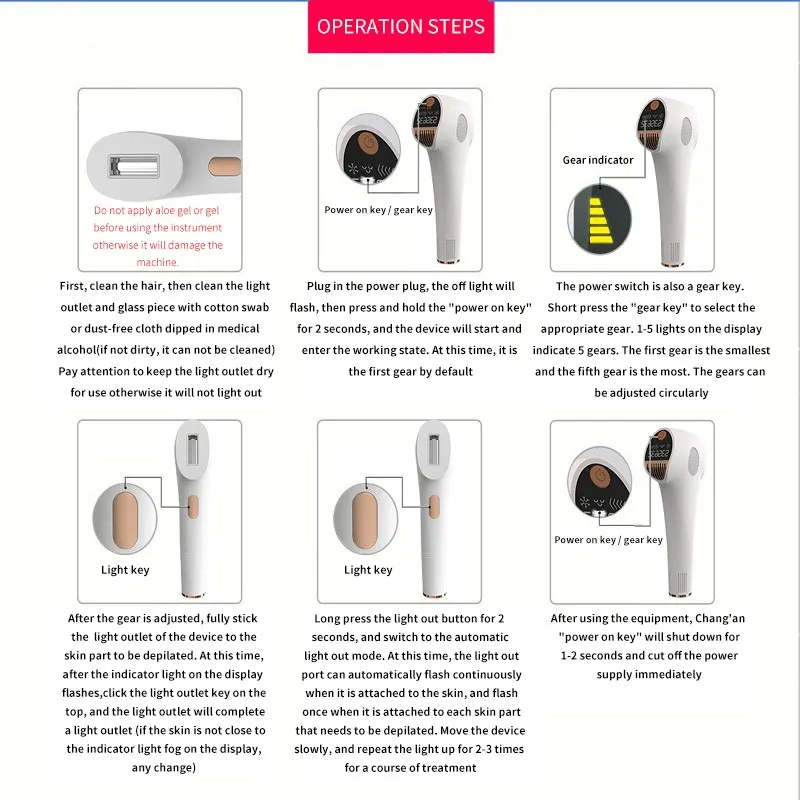 OPERATION STEPS

Do not apply aloe gel or gel before using the instrument otherwise it will damage the machine.

First, clean the hair, then clean the light outlet and glass piece with cotton swab or dust-free cloth dipped in medical alcohol(if not dirty, it can not be cleaned) Pay attention to keep the light outlet dry for use otherwise it will not light out

Power on key / gear key

Plug in the power plug, the off light will flash, then press and hold the "power on key" for 2 seconds, and the device will start and enter the working state. At this time, it is the first gear by default

Gear indicator

The power switch is also a gear key. Short press the "gear key" to select the appropriate gear. 1-5 lights on the display indicate 5 gears. The first gear is the smallest and the fifth gear is the most. The gears can be adjusted circularly

Light key

After the gear is adjusted, fully stick the light outlet of the device to the skin part to be depilated. At this time, after the indicator light on the display flashes,click the light outlet key on the top, and the light outlet will complete a light outlet (if the skin is not close to the indicator light fog on the display, any change)

Light key

Long press the light out button for 2 seconds, and switch to the automatic light out mode. At this time, the light out port can automatically flash continuously when it is attached to the skin, and flash once when it is attached to each skin part that needs to be depilated. Move the device slowly, and repeat the light up for 2-3 times for a course of treatment

Power on key / gear key

After using the equipment, Chang'an "power on key" will shut down for 1-2 seconds and cut off the power supply immediately