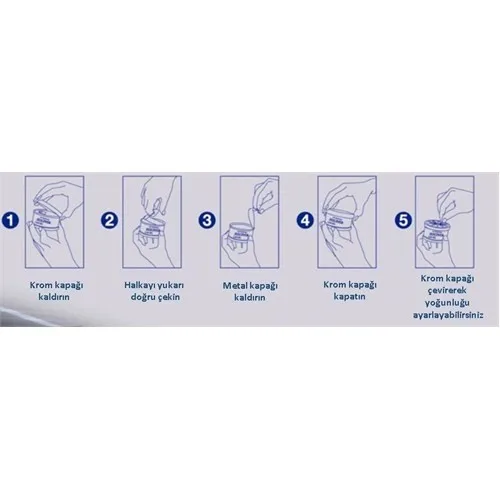 1
Krom kapağı kaldırın

2
Halkayı yukarı doğru çekin

3
Metal kapağı kaldırın

4
Krom kapağı kapatın

5
Krom kapağı çevirerek yoğunluğu ayarlayabilirsiniz