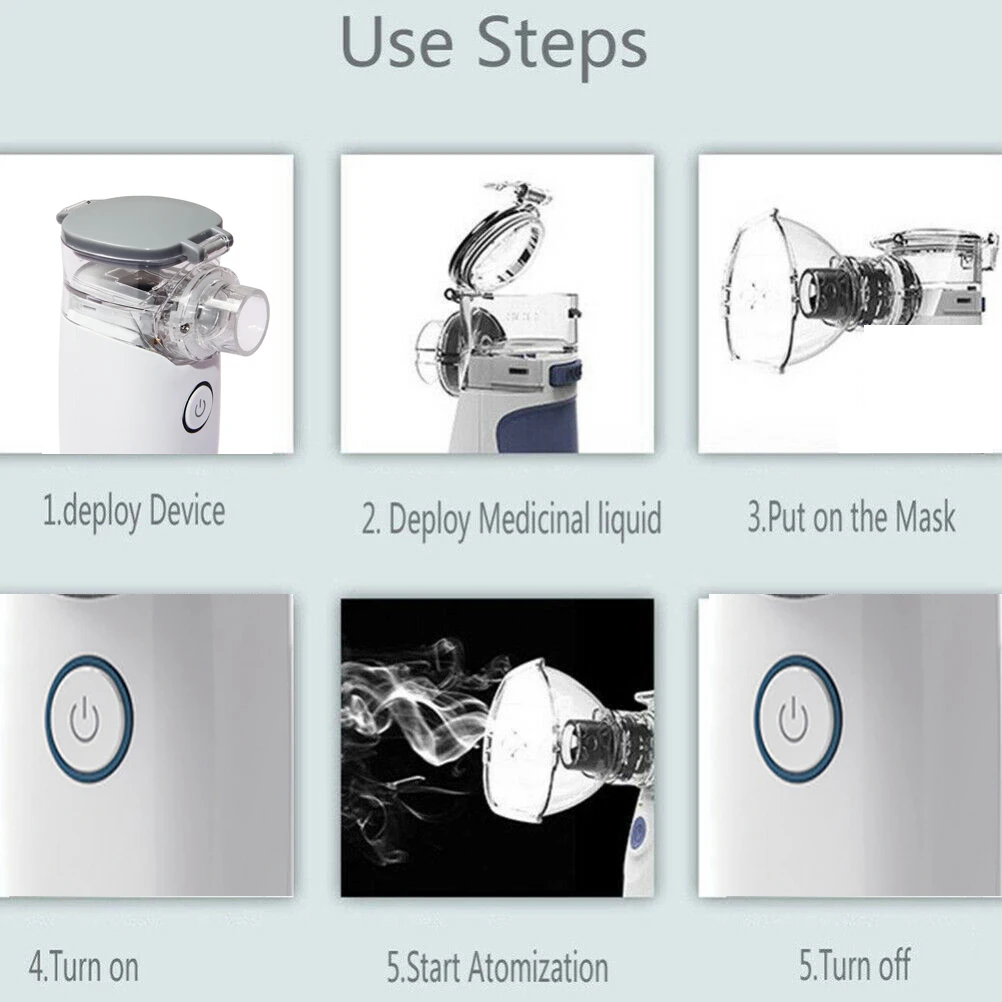 Use Steps

1.deploy Device

2. Deploy Medicinal liquid

3.Put on the Mask

4.Turn on

5.Start Atomization

5.Turn off