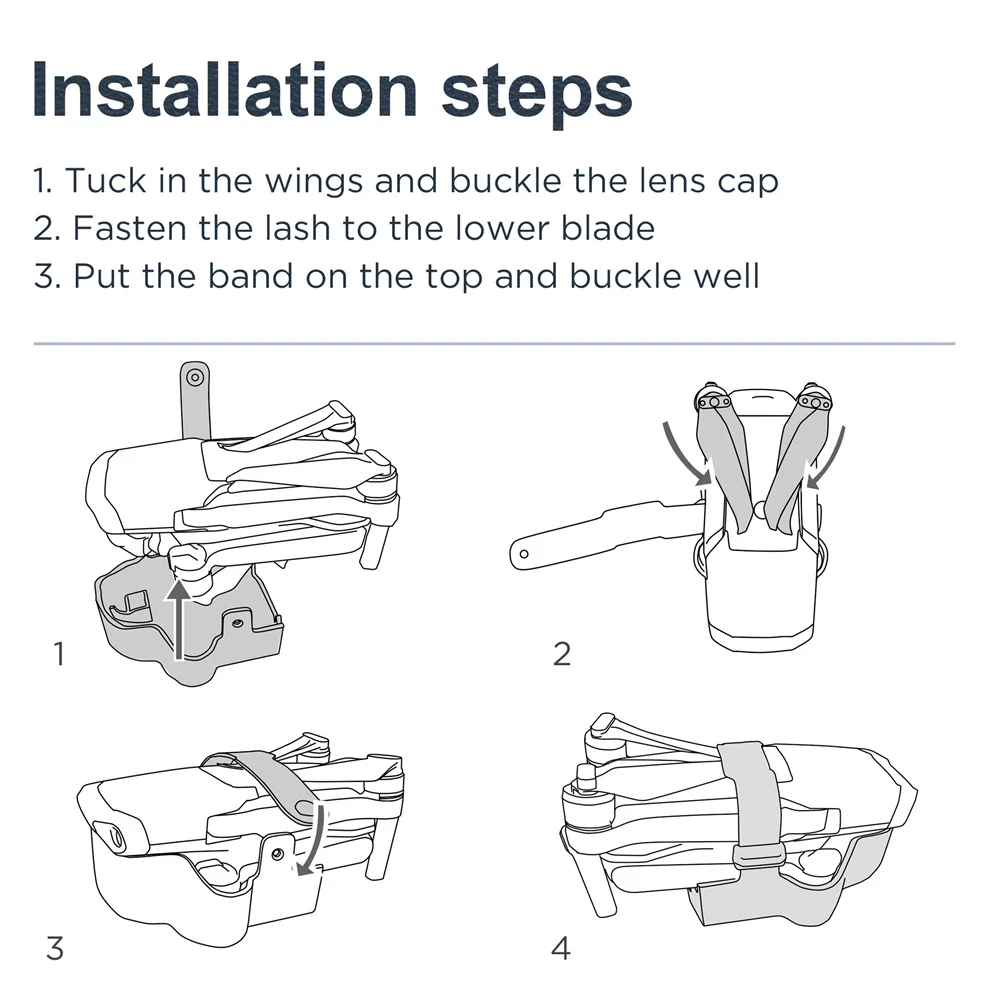 Installation steps

1. Tuck in the wings and buckle the lens cap
2. Fasten the lash to the lower blade
3. Put the band on the top and buckle well

1

2

3

4