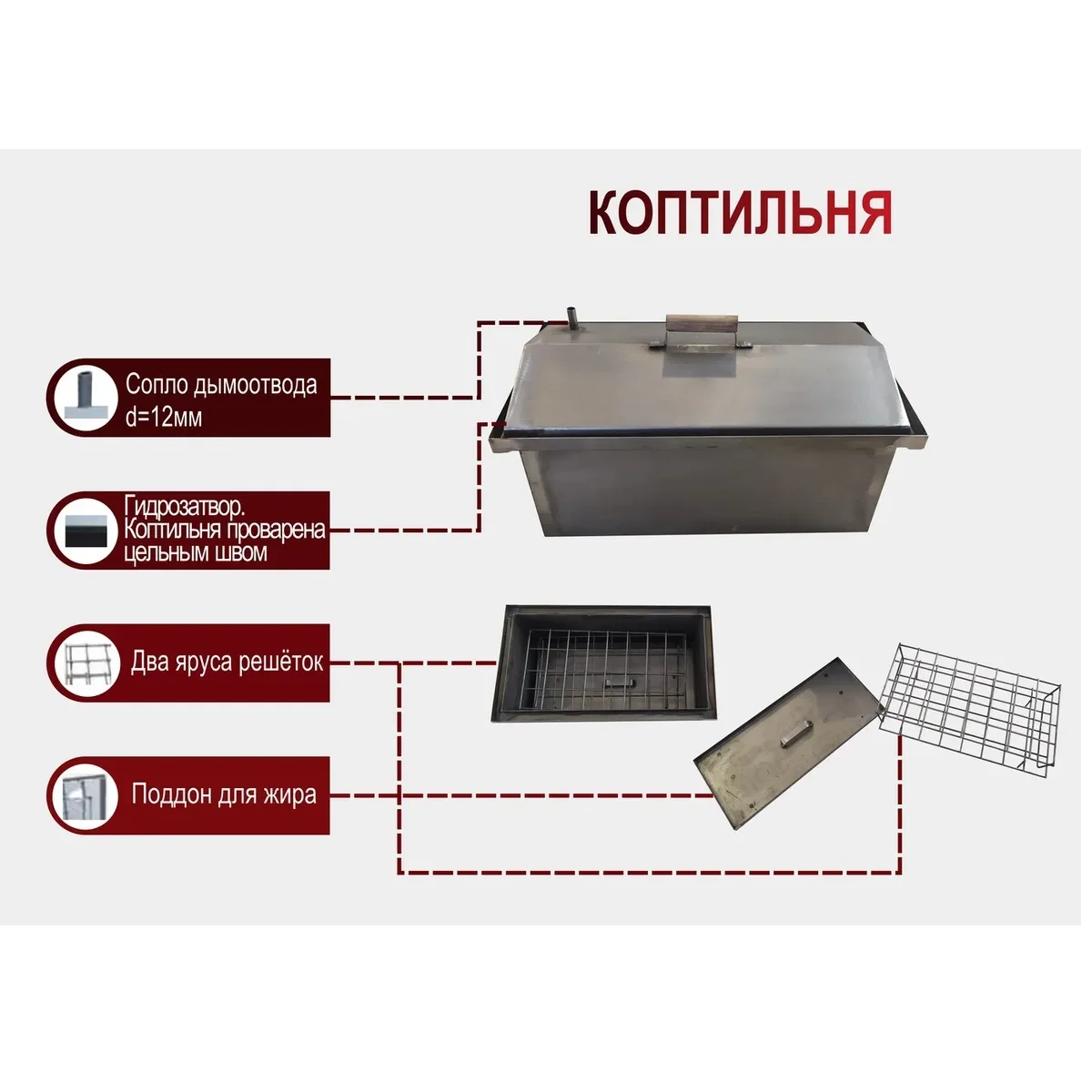 КОПТИЛЬНЯ

Сопло дымоотвода d=12мм

Гидрозатвор. Коптильня проварена цельным швом

Два яруса решёток

Поддон для жира