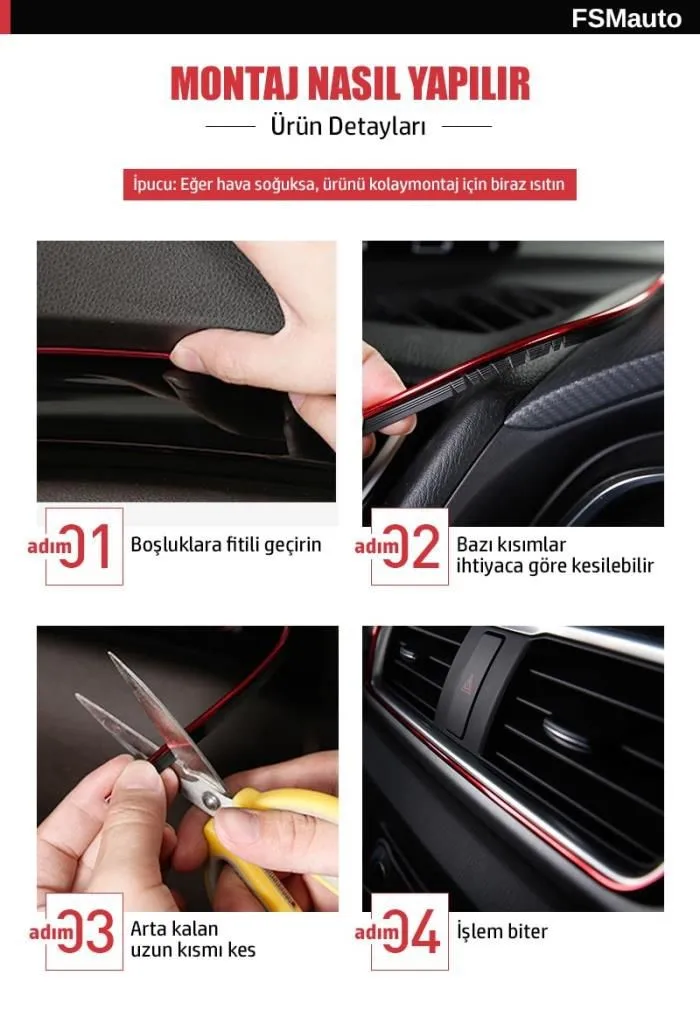 FSMauto

MONTAJ NASIL YAPILIR

Ürün Detayları

İpucu: Eğer hava soğuksa, ürünü kolaymontaj için biraz ısıtın

adım 01 Boşluklara fitili geçirin

adım 02 Bazı kısımlar ihtiyaca göre kesilebilir

adım 03 Arta kalan uzun kısmı kes

adım 04 İşlem biter