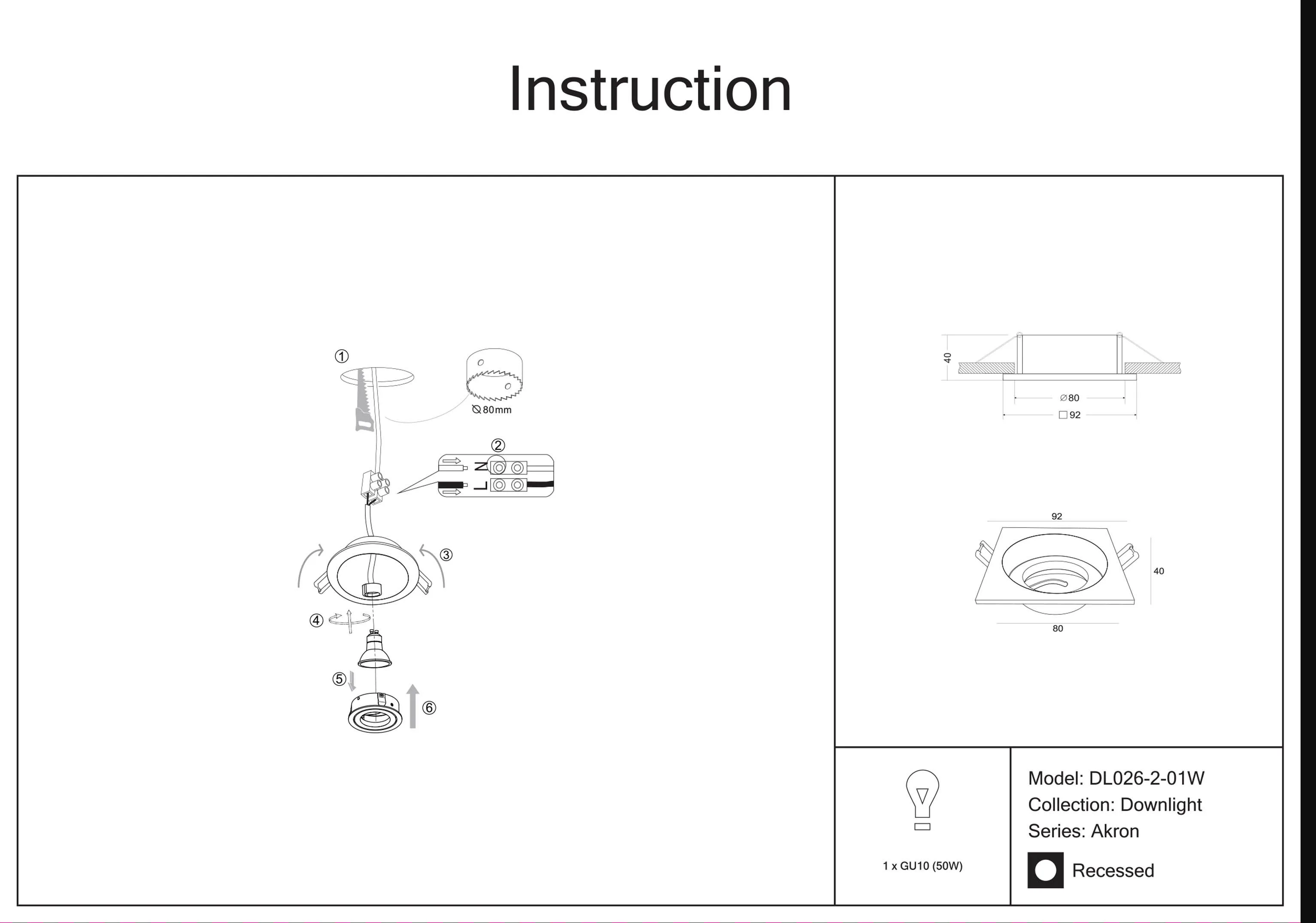 Instruction

①

⌀80mm

②

N

L

③

④

⑤

⑥

40

⌀80

□92

92

40

80

1 x GU10 (50W)

Model: DL026-2-01W
Collection: Downlight
Series: Akron

Recessed