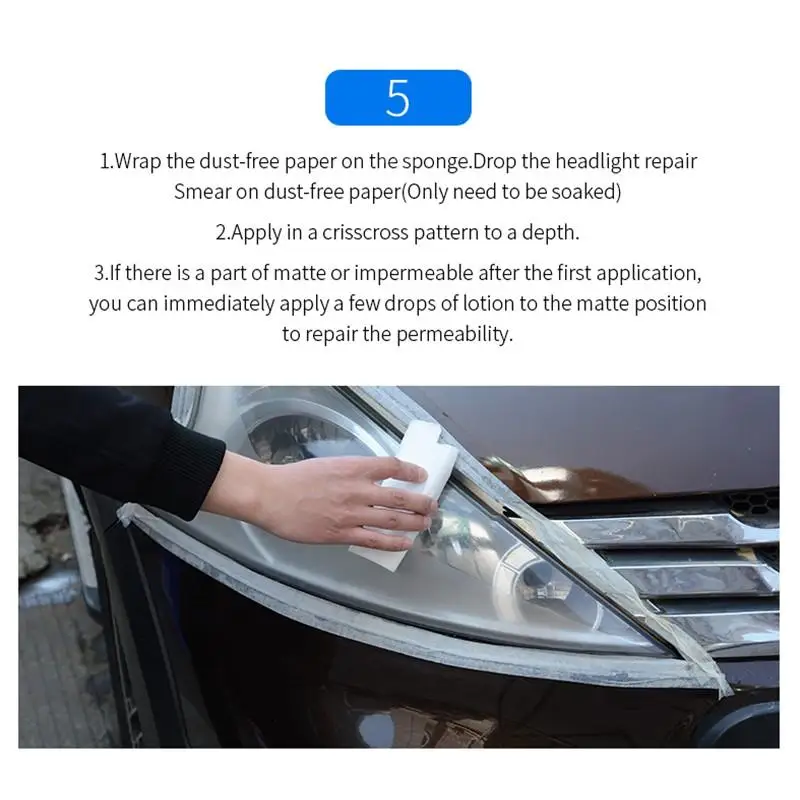 5

1.Wrap the dust-free paper on the sponge.Drop the headlight repair Smear on dust-free paper(Only need to be soaked)

2.Apply in a crisscross pattern to a depth.

3.If there is a part of matte or impermeable after the first application, you can immediately apply a few drops of lotion to the matte position to repair the permeability.