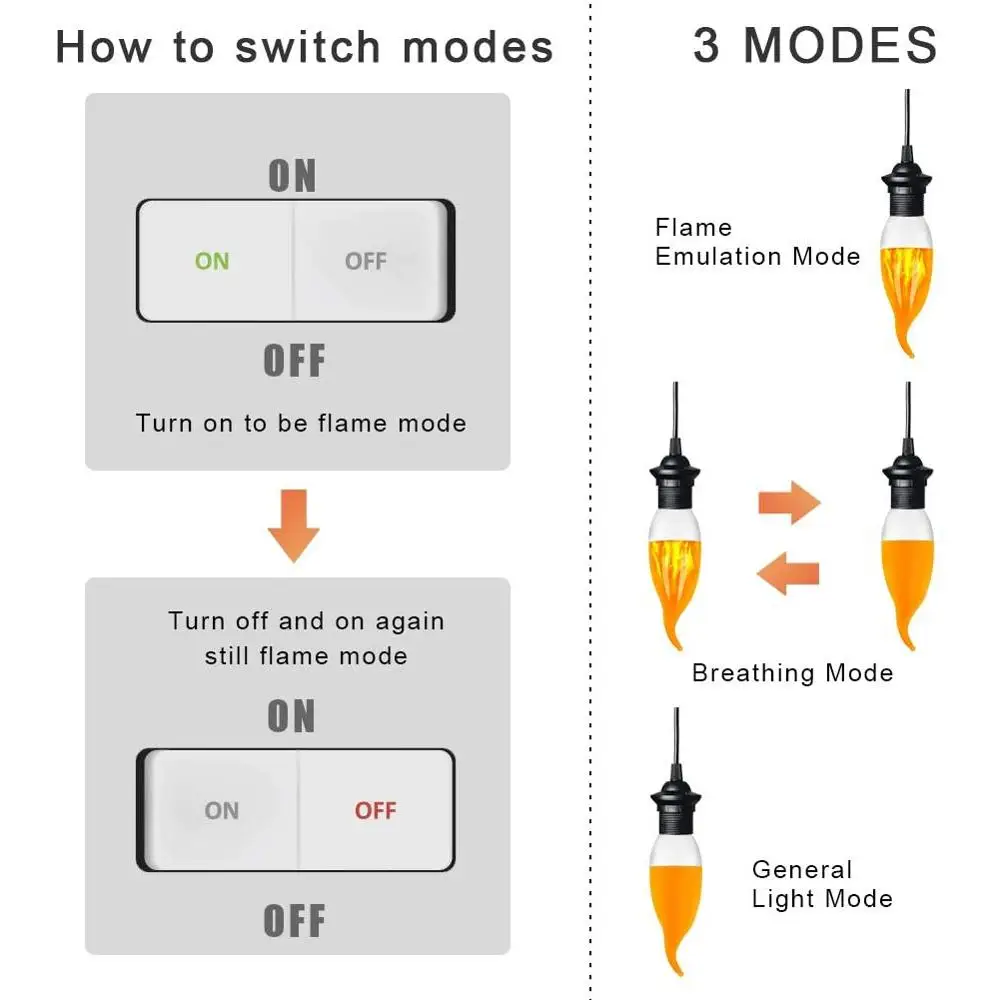 How to switch modes

ON

ON OFF

OFF

Turn on to be flame mode

Turn off and on again still flame mode

ON

ON OFF

OFF

3 MODES

Flame Emulation Mode

Breathing Mode

General Light Mode