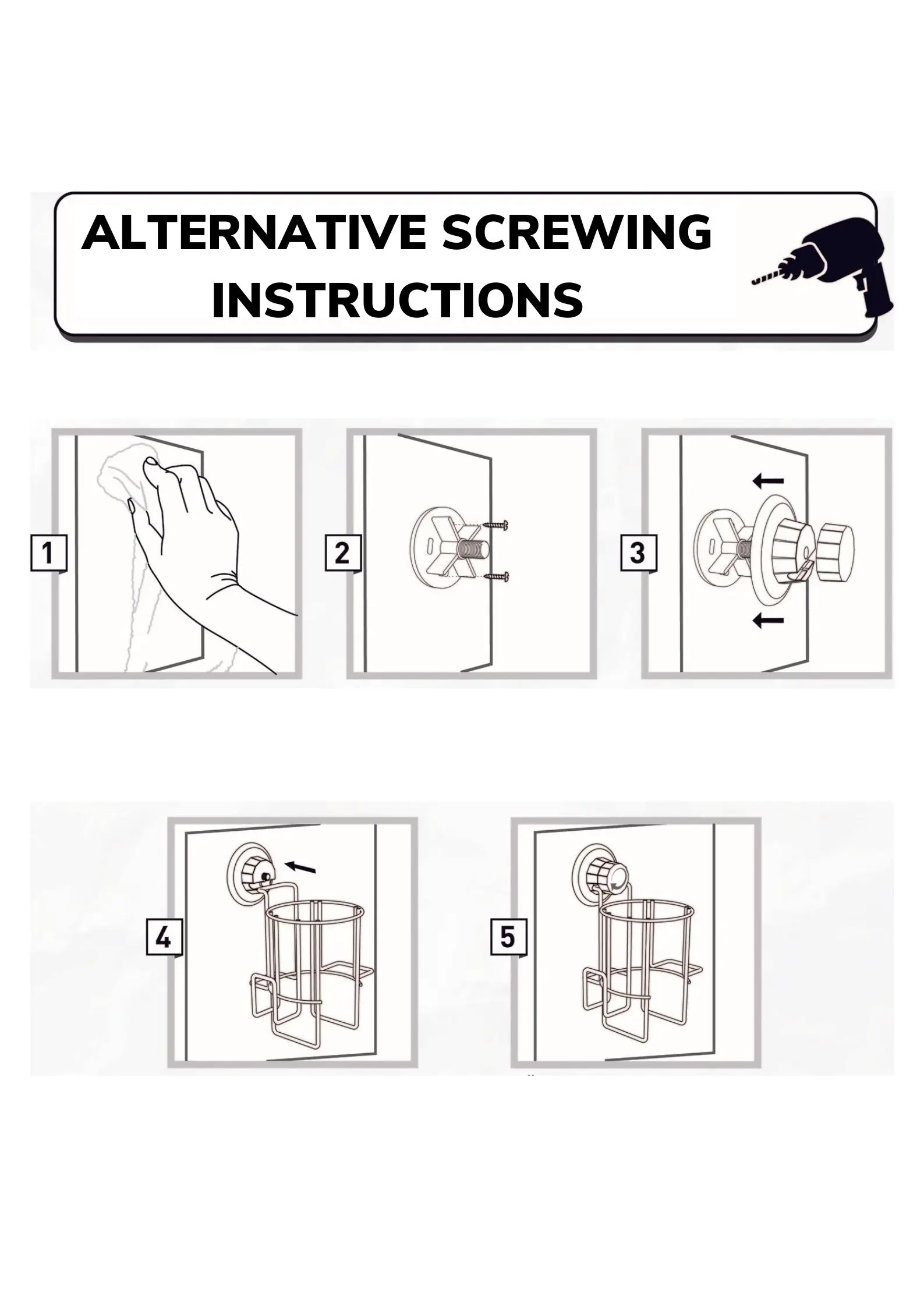 ALTERNATIVE SCREWING INSTRUCTIONS

1

2

3

4

5