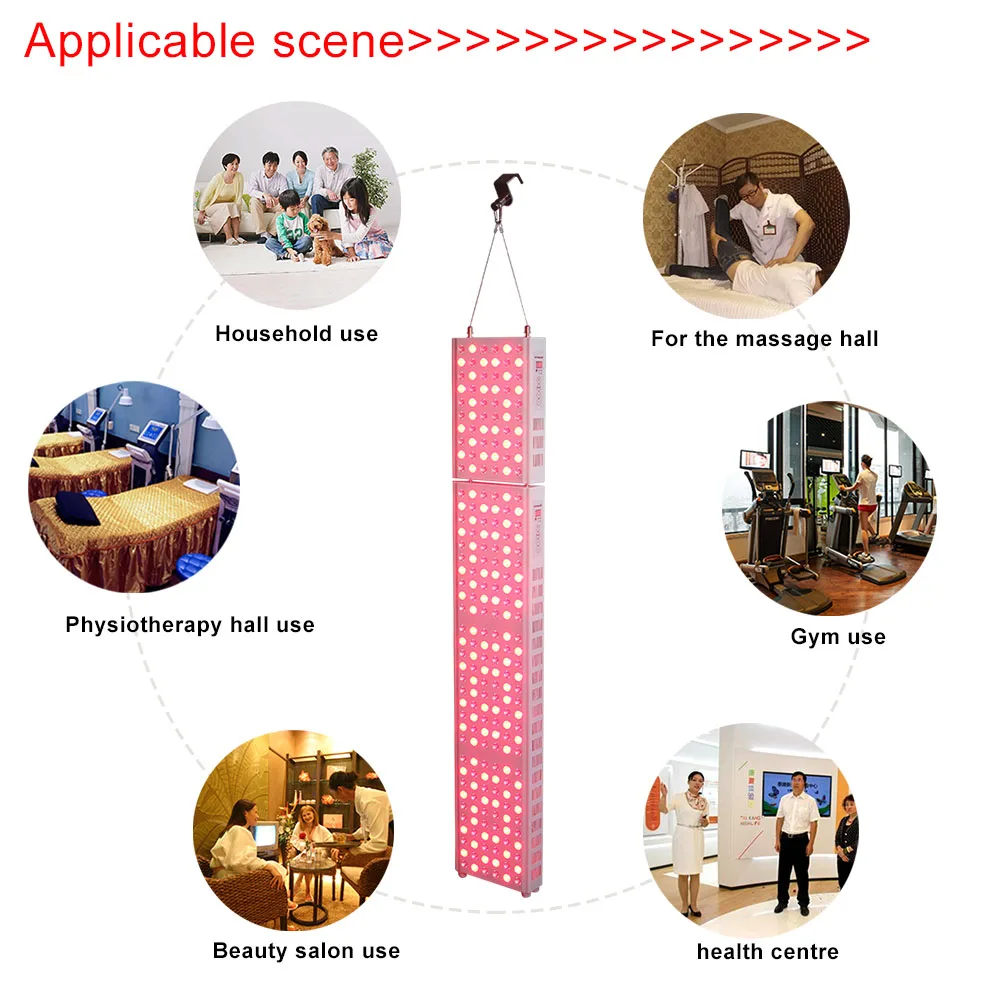 Applicable scene>>>>>>>>>>>>>>>>>>

Household use

For the massage hall

Physiotherapy hall use

Gym use

Beauty salon use

health centre