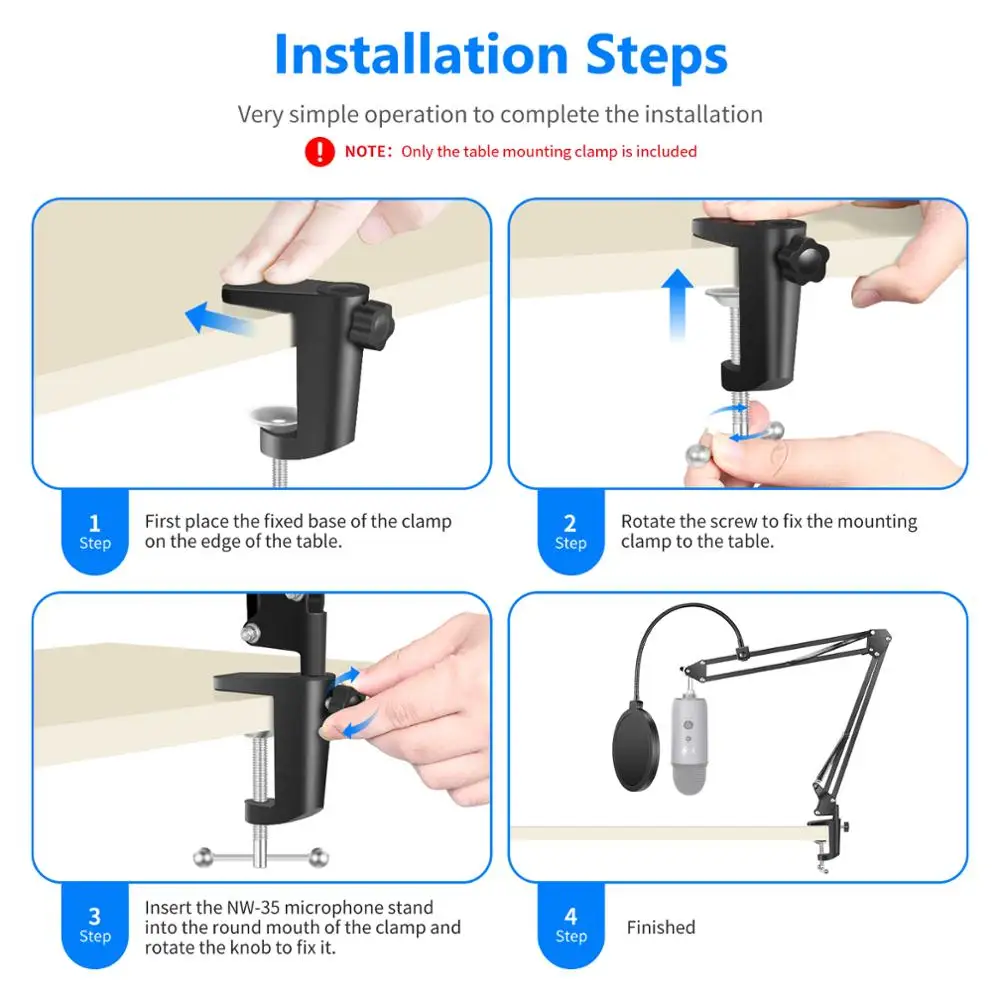 Installation Steps

Very simple operation to complete the installation

NOTE: Only the table mounting clamp is included

1
Step
First place the fixed base of the clamp on the edge of the table.

2
Step
Rotate the screw to fix the mounting clamp to the table.

3
Step
Insert the NW-35 microphone stand into the round mouth of the clamp and rotate the knob to fix it.

4
Step
Finished