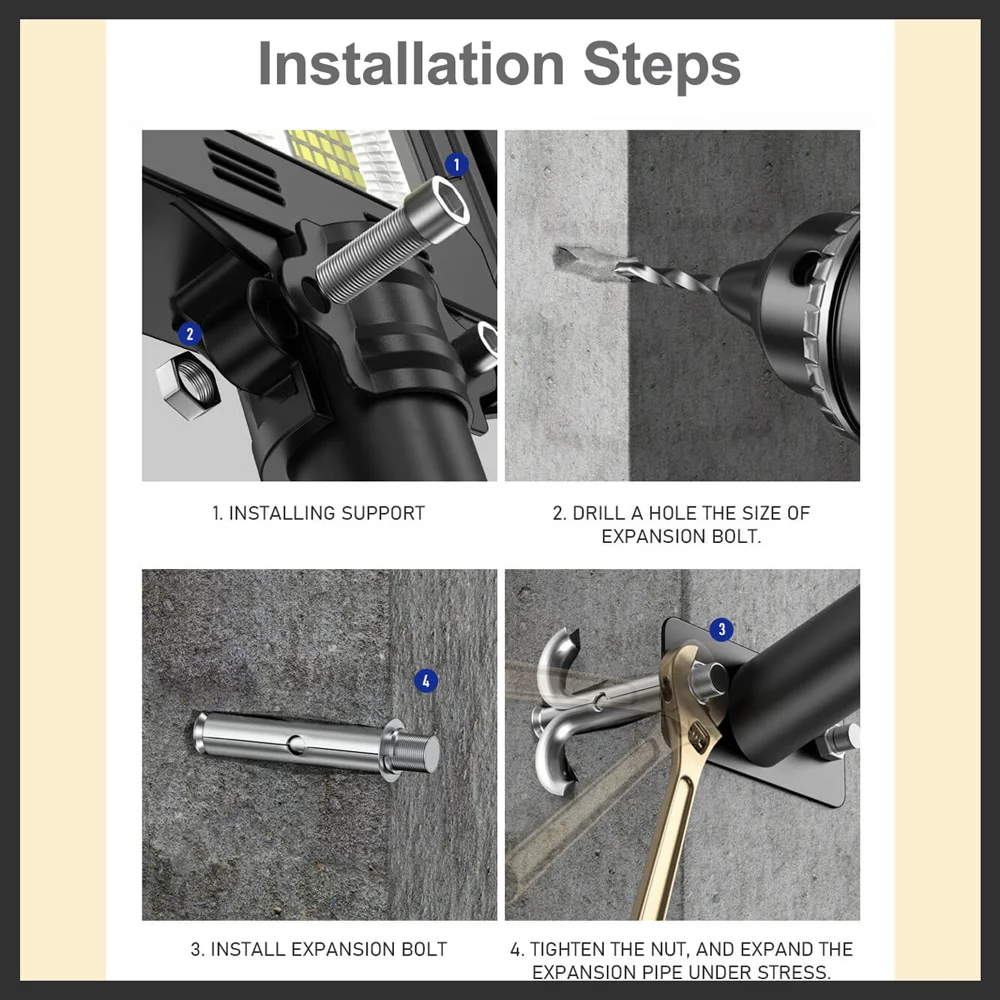 Installation Steps

1

2

1. INSTALLING SUPPORT

2. DRILL A HOLE THE SIZE OF EXPANSION BOLT.

4

3

3. INSTALL EXPANSION BOLT

4. TIGHTEN THE NUT, AND EXPAND THE EXPANSION PIPE UNDER STRESS.