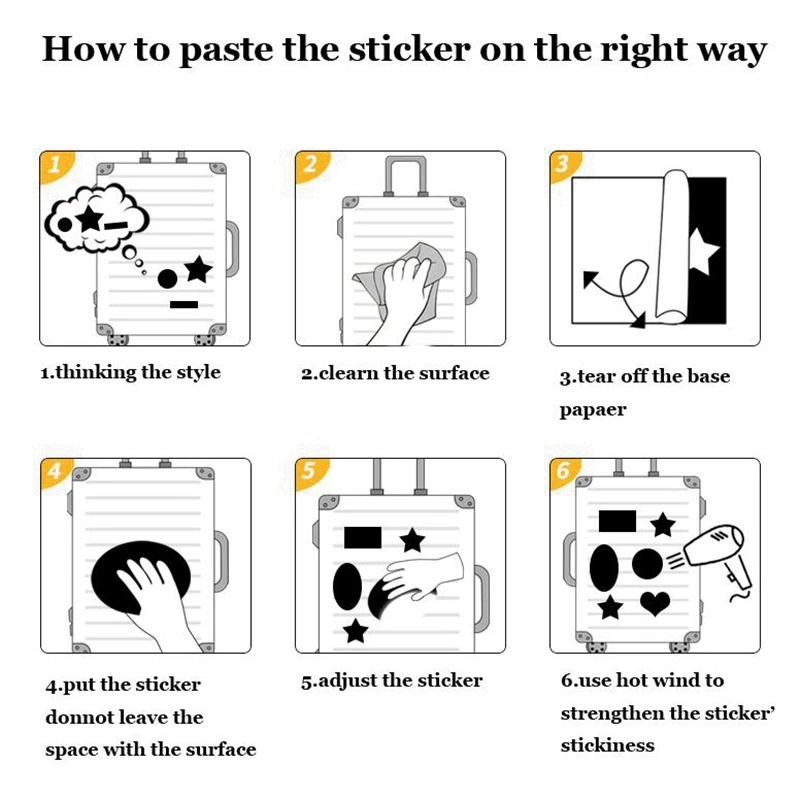 How to paste the sticker on the right way

1

1.thinking the style

2

2.clearn the surface

3

3.tear off the base papaer

4

4.put the sticker donnot leave the space with the surface

5

5.adjust the sticker

6

6.use hot wind to strengthen the sticker' stickiness