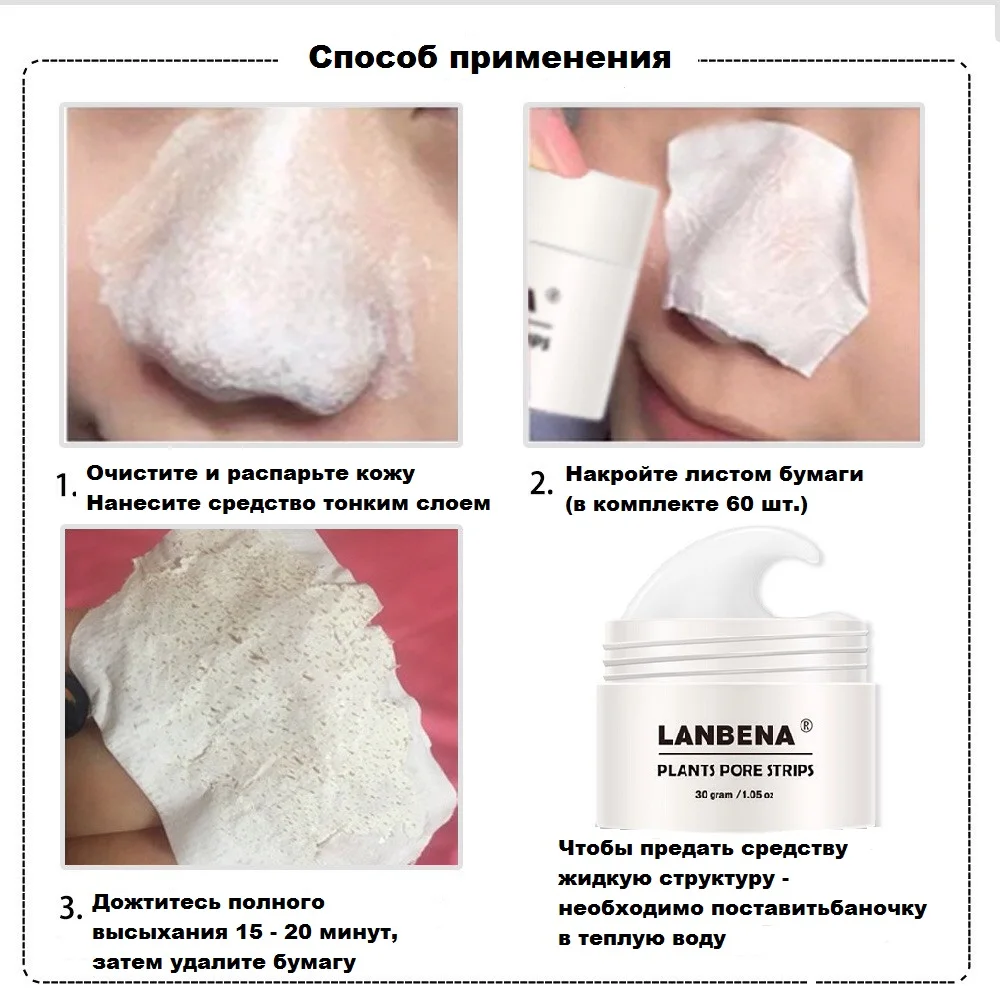 Способ применения

1. Очистите и распарьте кожу
Нанесите средство тонким слоем

2. Накройте листом бумаги
(в комплекте 60 шт.)

3. Дожтитесь полного высыхания 15 - 20 минут, затем удалите бумагу

LANBENA®
PLANTS PORE STRIPS
30 gram / 1.05 oz

Чтобы предать средству жидкую структуру - необходимо поставитьбаночку в теплую воду