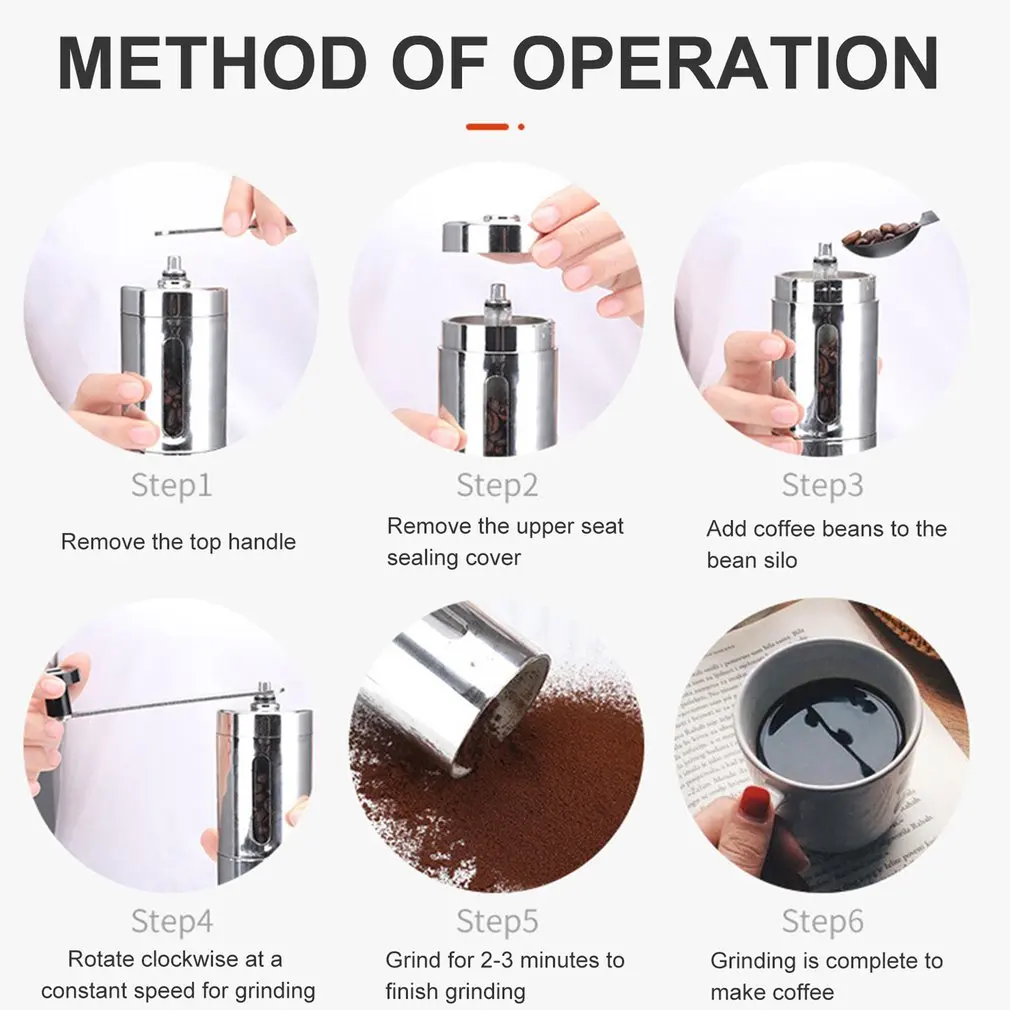 METHOD OF OPERATION

Step1

Remove the top handle

Step2

Remove the upper seat sealing cover

Step3

Add coffee beans to the bean silo

Step4

Rotate clockwise at a constant speed for grinding

Step5

Grind for 2-3 minutes to finish grinding

Step6

Grinding is complete to make coffee