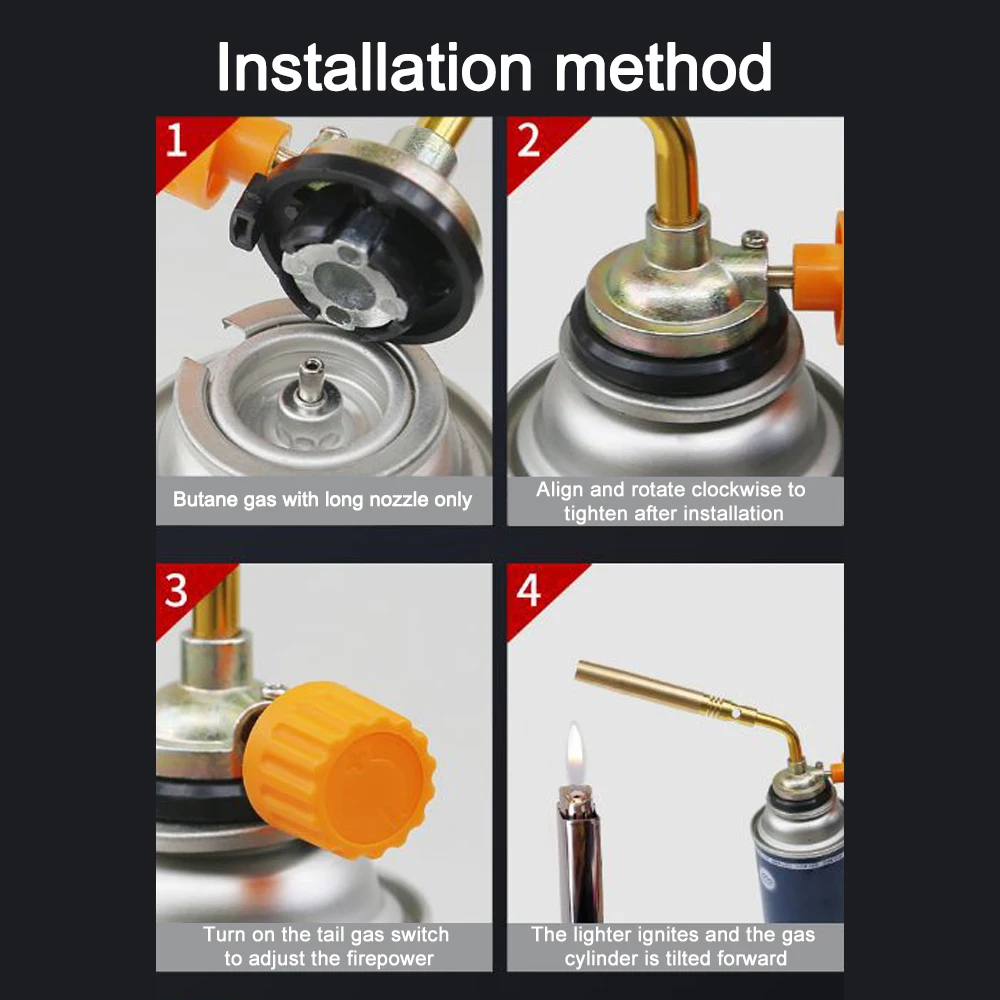 Installation method

1

Butane gas with long nozzle only

2

Align and rotate clockwise to tighten after installation

3

Turn on the tail gas switch to adjust the firepower

4

The lighter ignites and the gas cylinder is tilted forward