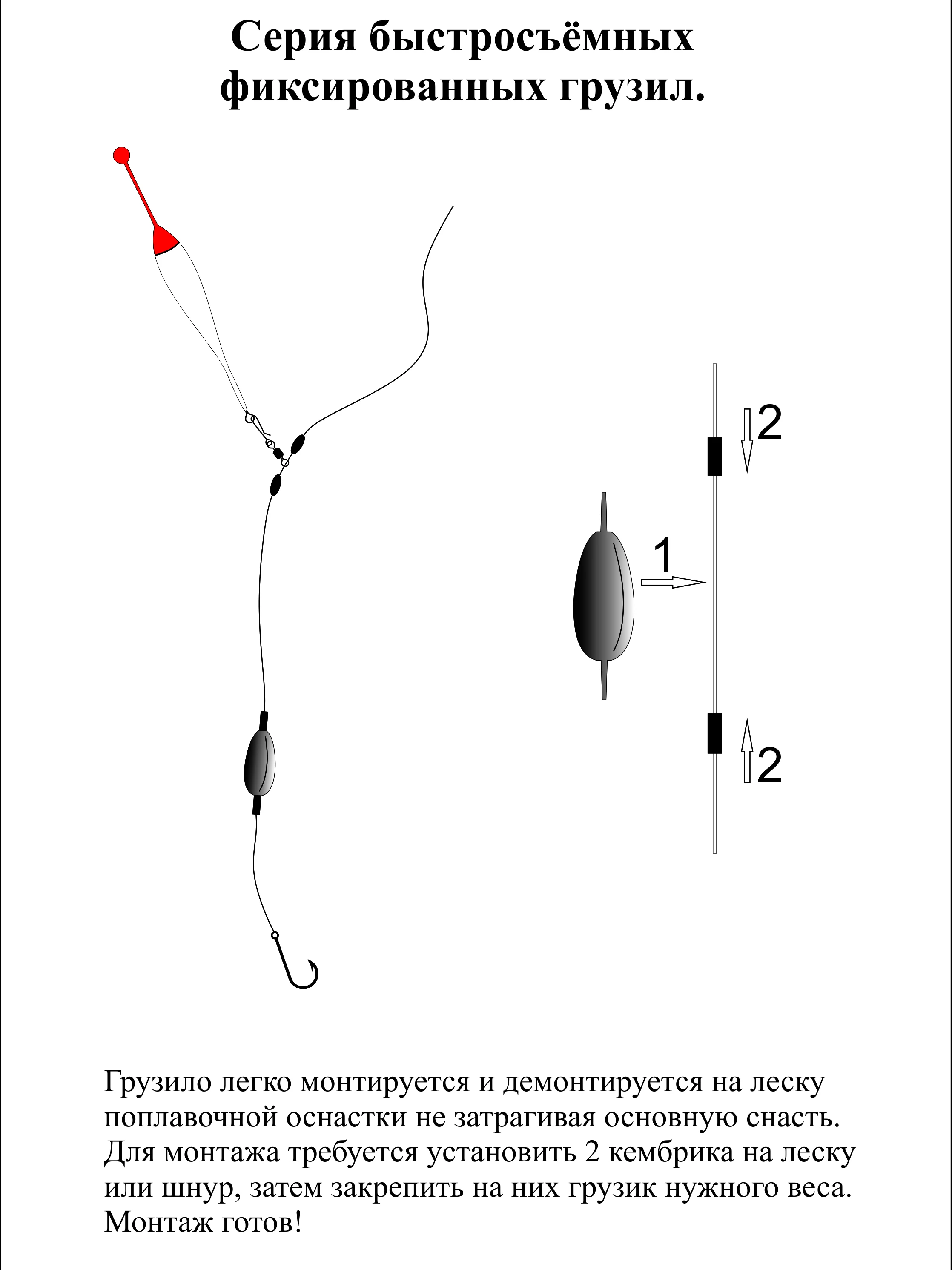 Серия быстросъёмных фиксированных грузил.

2

1

2

Грузило легко монтируется и демонтируется на леску поплавочной оснастки не затрагивая основную снасть. Для монтажа требуется установить 2 кембрика на леску или шнур, затем закрепить на них грузик нужного веса. Монтаж готов!