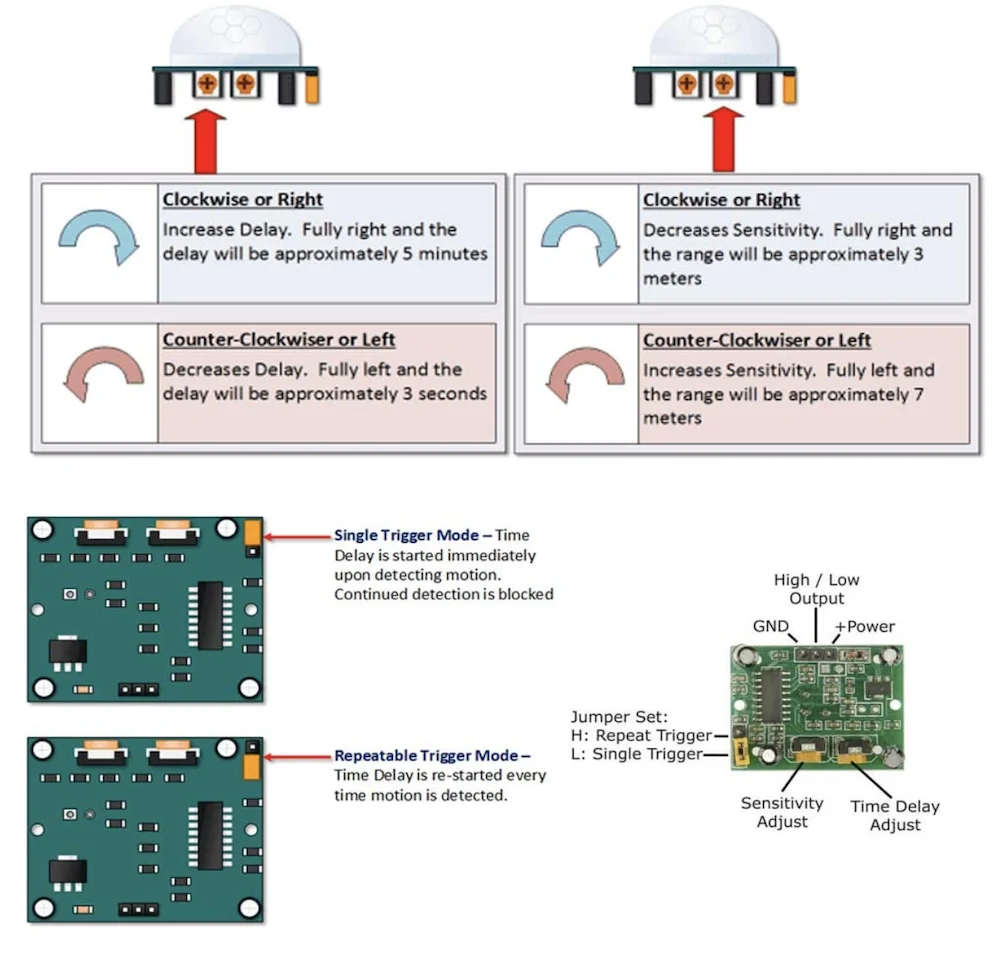 Clockwise or Right
Increase Delay. Fully right and the delay will be approximately 5 minutes

Counter-Clockwiser or Left
Decreases Delay. Fully left and the delay will be approximately 3 seconds

Clockwise or Right
Decreases Sensitivity. Fully right and the range will be approximately 3 meters

Counter-Clockwiser or Left
Increases Sensitivity. Fully left and the range will be approximately 7 meters

Single Trigger Mode – Time Delay is started immediately upon detecting motion. Continued detection is blocked

Repeatable Trigger Mode – Time Delay is re-started every time motion is detected.

High / Low Output
GND
+Power
Jumper Set:
H: Repeat Trigger
L: Single Trigger
Sensitivity Adjust
Time Delay Adjust