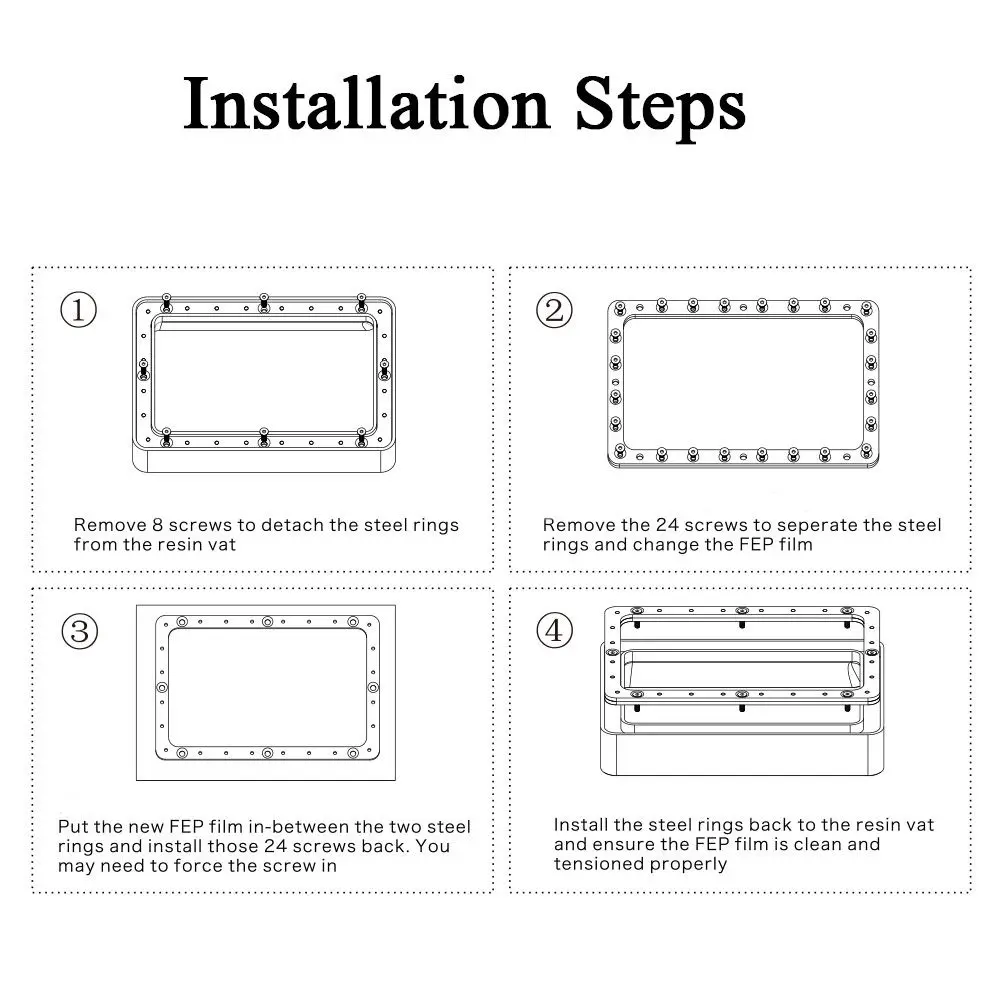 Installation Steps

①

Remove 8 screws to detach the steel rings from the resin vat

②

Remove the 24 screws to seperate the steel rings and change the FEP film

③

Put the new FEP film in-between the two steel rings and install those 24 screws back. You may need to force the screw in

④

Install the steel rings back to the resin vat and ensure the FEP film is clean and tensioned properly