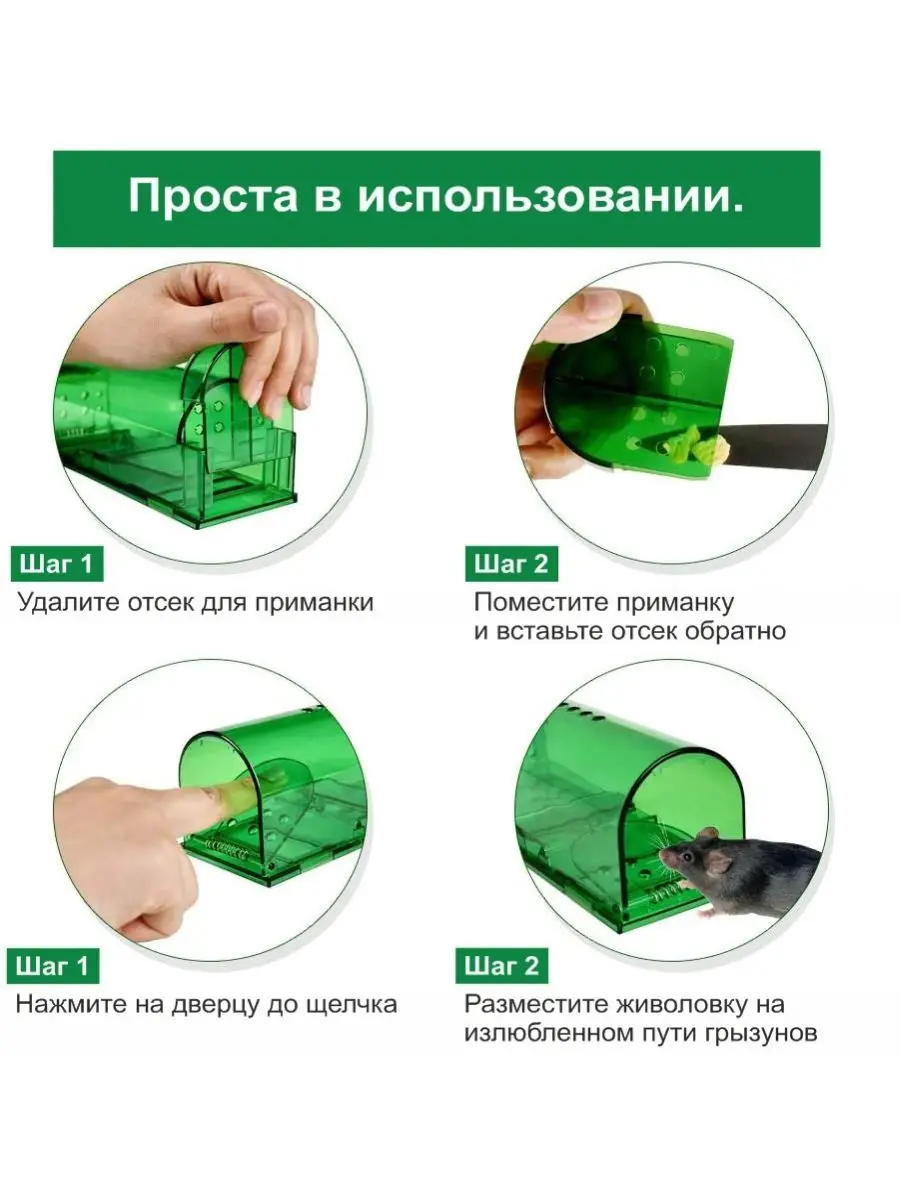 Проста в использовании.

Шаг 1
Удалите отсек для приманки

Шаг 2
Поместите приманку и вставьте отсек обратно

Шаг 1
Нажмите на дверцу до щелчка

Шаг 2
Разместите живоловку на излюбленном пути грызунов