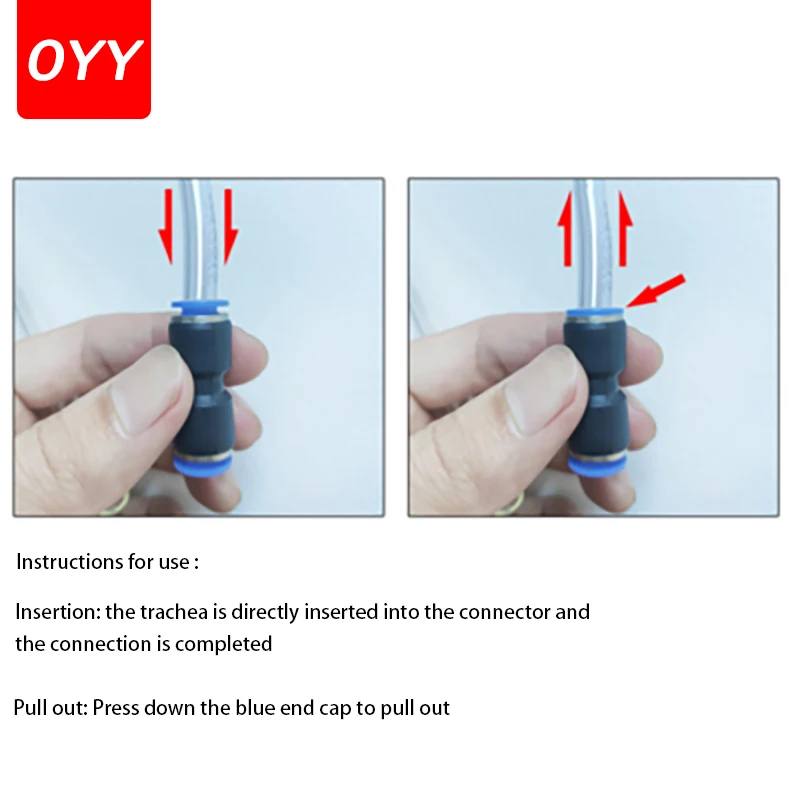 OYY

Instructions for use :

Insertion: the trachea is directly inserted into the connector and the connection is completed

Pull out: Press down the blue end cap to pull out