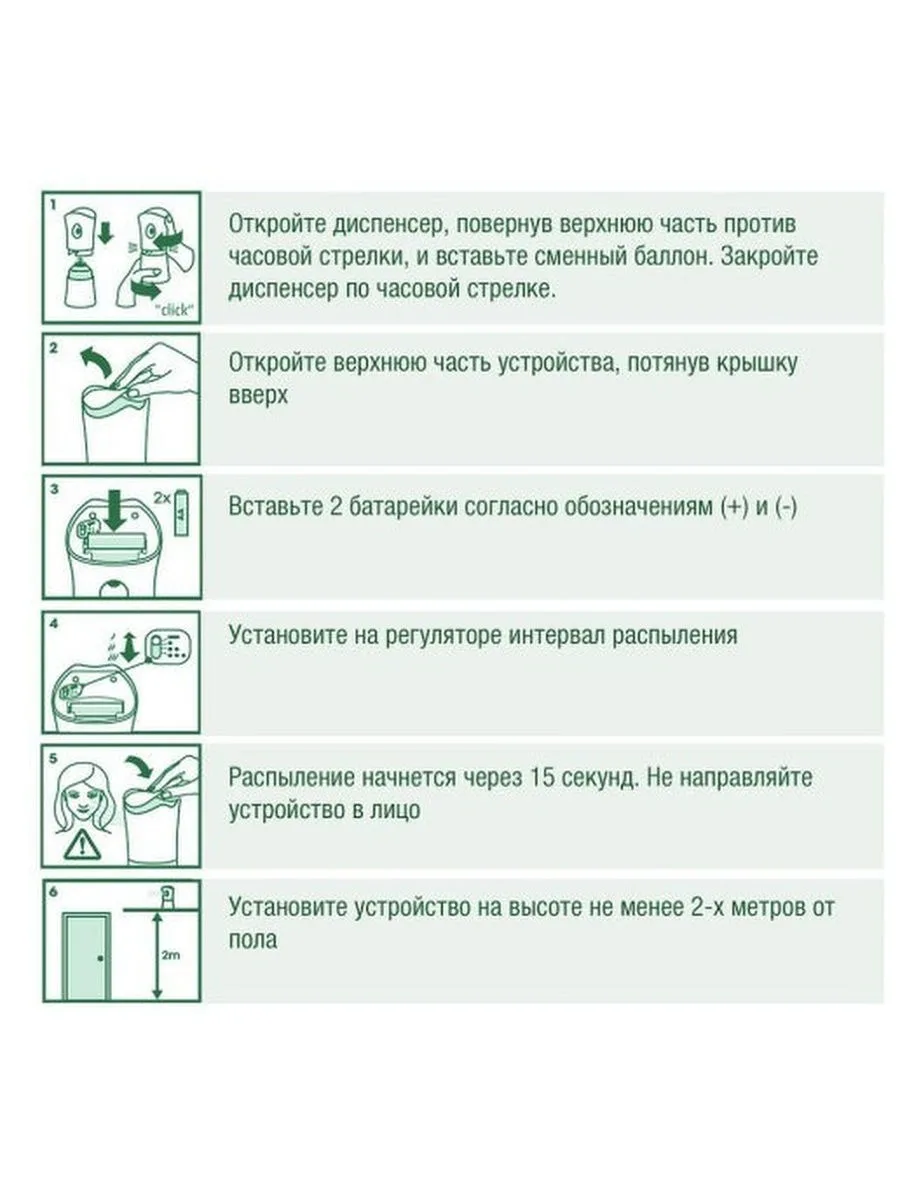 1

"click"

Откройте диспенсер, повернув верхнюю часть против часовой стрелки, и вставьте сменный баллон. Закройте диспенсер по часовой стрелке.

2

Откройте верхнюю часть устройства, потянув крышку вверх

3

2x

Вставьте 2 батарейки согласно обозначениям (+) и (-)

4

Установите на регуляторе интервал распыления

5

Распыление начнется через 15 секунд. Не направляйте устройство в лицо

6

2m

Установите устройство на высоте не менее 2-х метров от пола