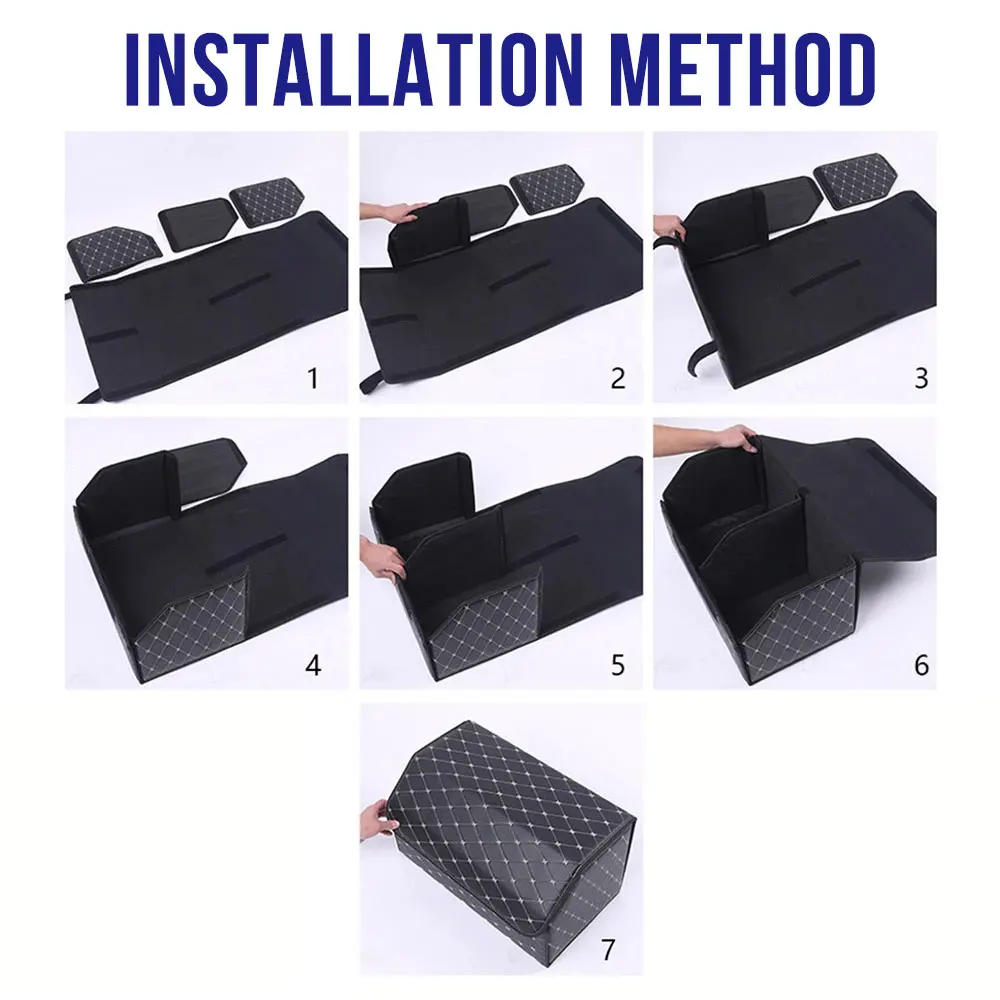 INSTALLATION METHOD

1

2

3

4

5

6

7