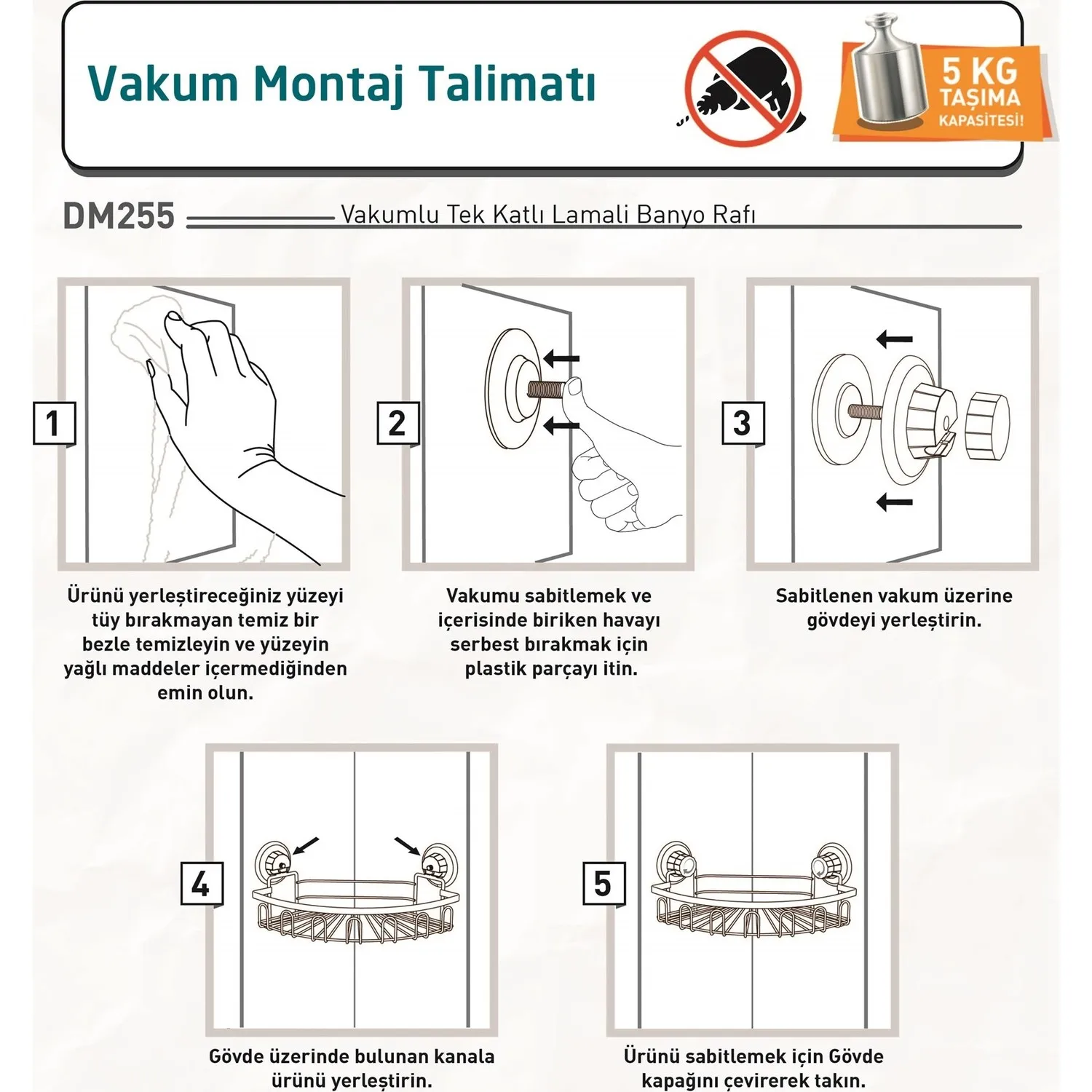 Vakum Montaj Talimatı

5 KG TAŞIMA KAPASİTESİ!

DM255 Vakumlu Tek Katlı Lamali Banyo Rafı

1

Ürünü yerleştireceğiniz yüzeyi tüy bırakmayan temiz bir bezle temizleyin ve yüzeyin yağlı maddeler içermediğinden emin olun.

2

Vakumu sabitlemek ve içerisinde biriken havayı serbest bırakmak için plastik parçayı itin.

3

Sabitlenen vakum üzerine gövdeyi yerleştirin.

4

Gövde üzerinde bulunan kanala ürünü yerleştirin.

5

Ürünü sabitlemek için Gövde kapağını çevirerek takın.