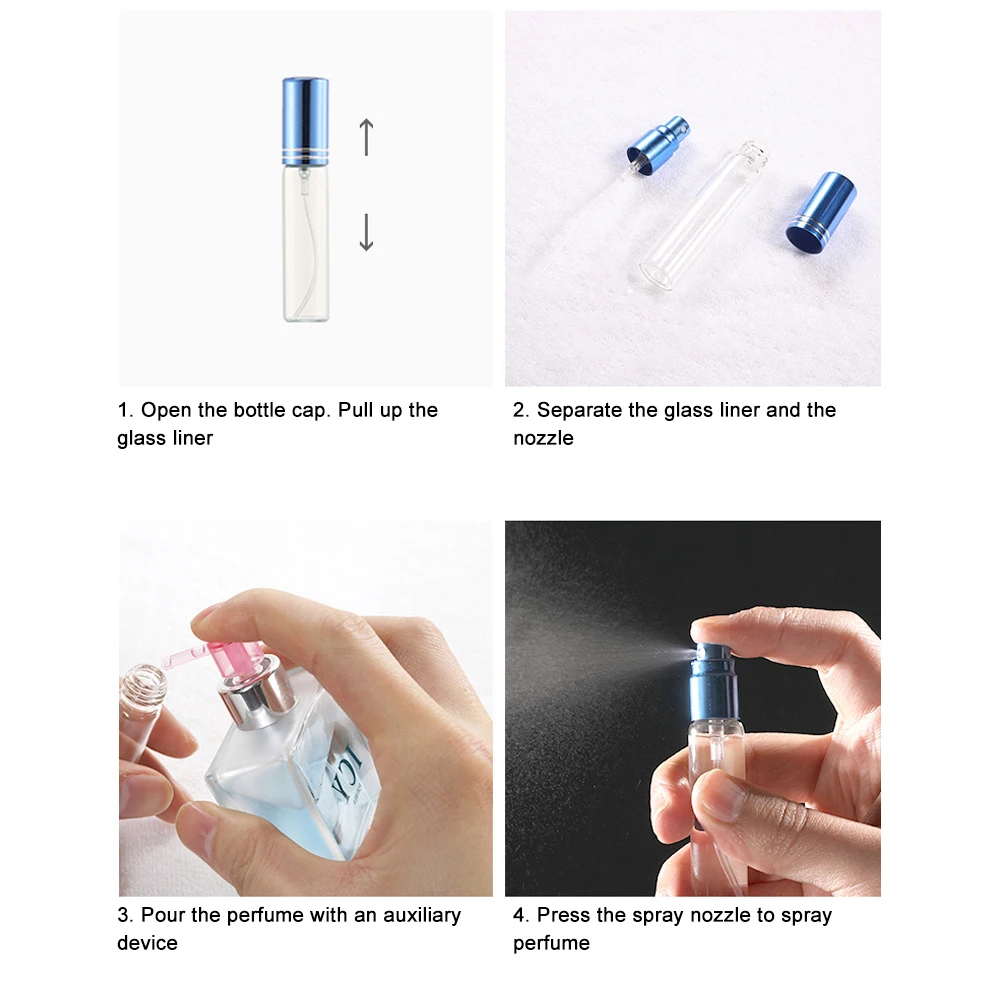 1. Open the bottle cap. Pull up the glass liner

2. Separate the glass liner and the nozzle

ICY

3. Pour the perfume with an auxiliary device

4. Press the spray nozzle to spray perfume