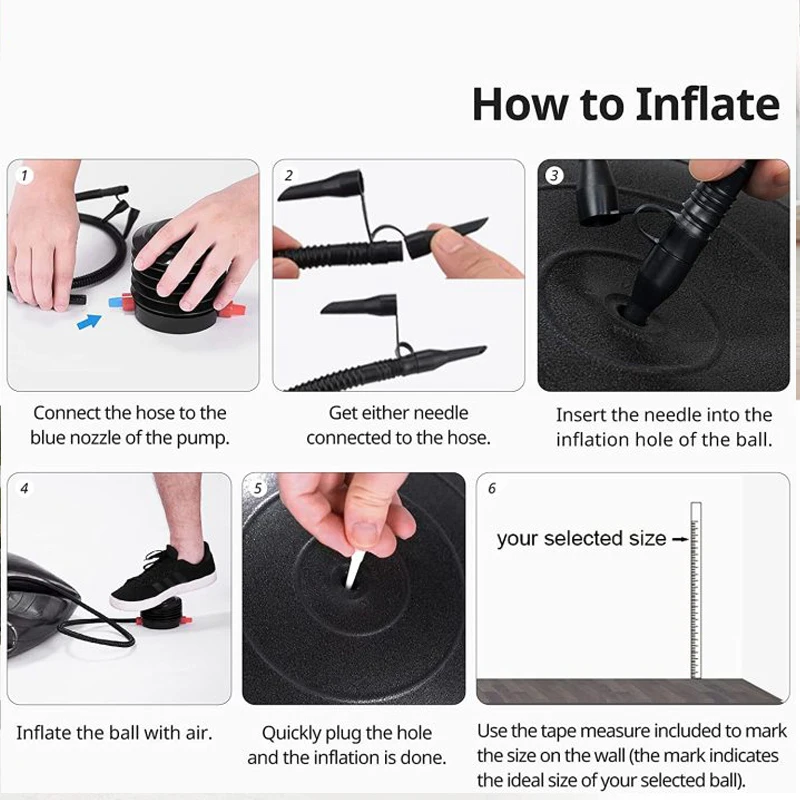 How to Inflate

1

Connect the hose to the blue nozzle of the pump.

2

Get either needle connected to the hose.

3

Insert the needle into the inflation hole of the ball.

4

Inflate the ball with air.

5

Quickly plug the hole and the inflation is done.

6

your selected size

Use the tape measure included to mark the size on the wall (the mark indicates the ideal size of your selected ball).