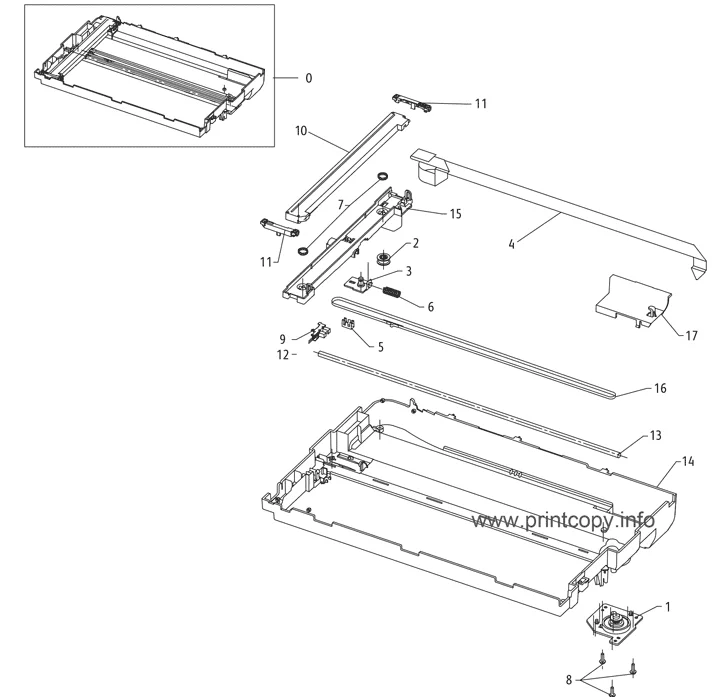 0
11
10
7
15
4
11
2
3
6
17
9
5
12
16
13
14
www.printcopy.info
1
8