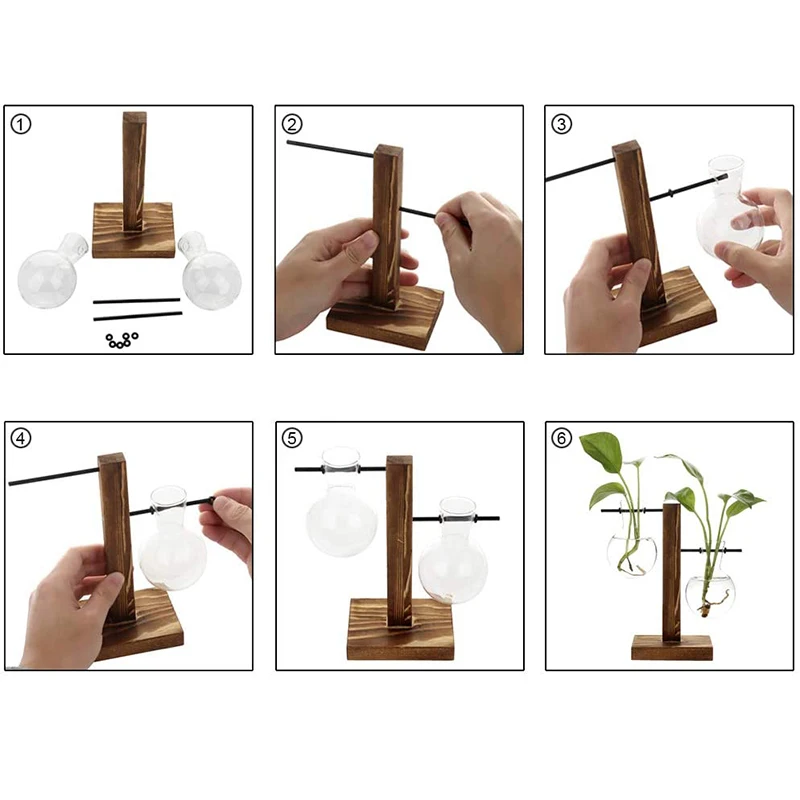 ①
②
③
④
⑤
⑥