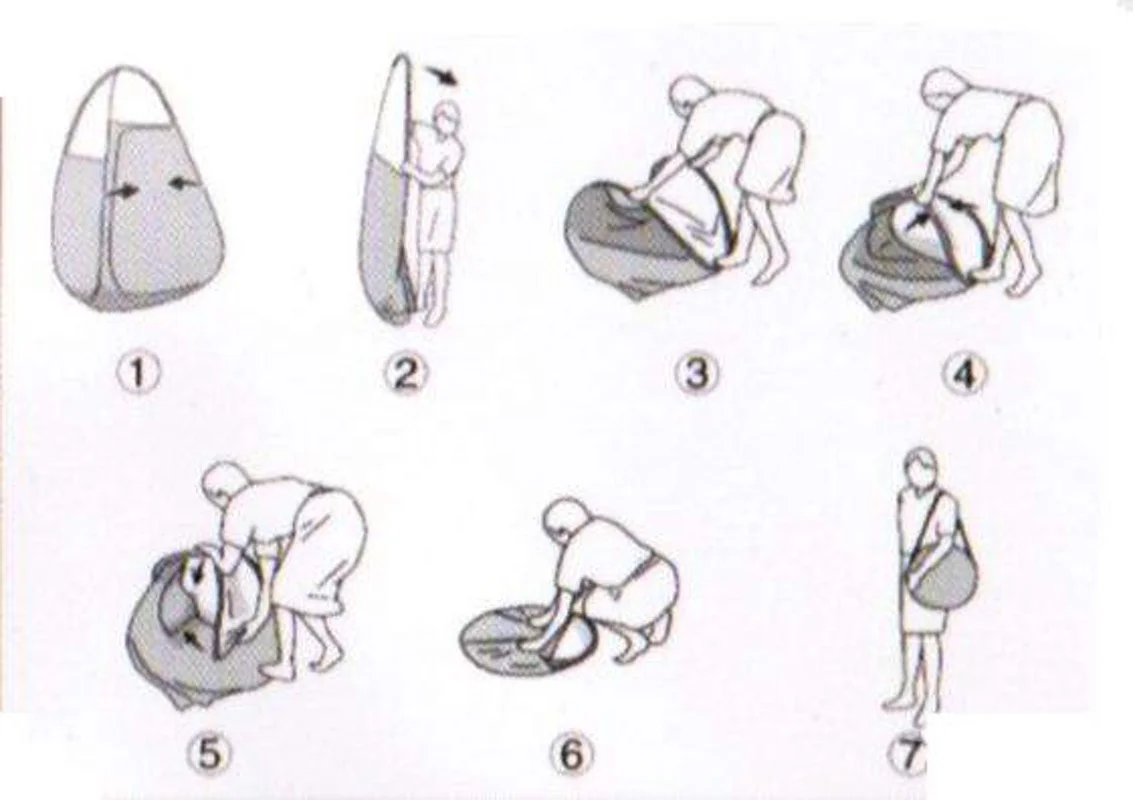 ①
②
③
④
⑤
⑥
⑦