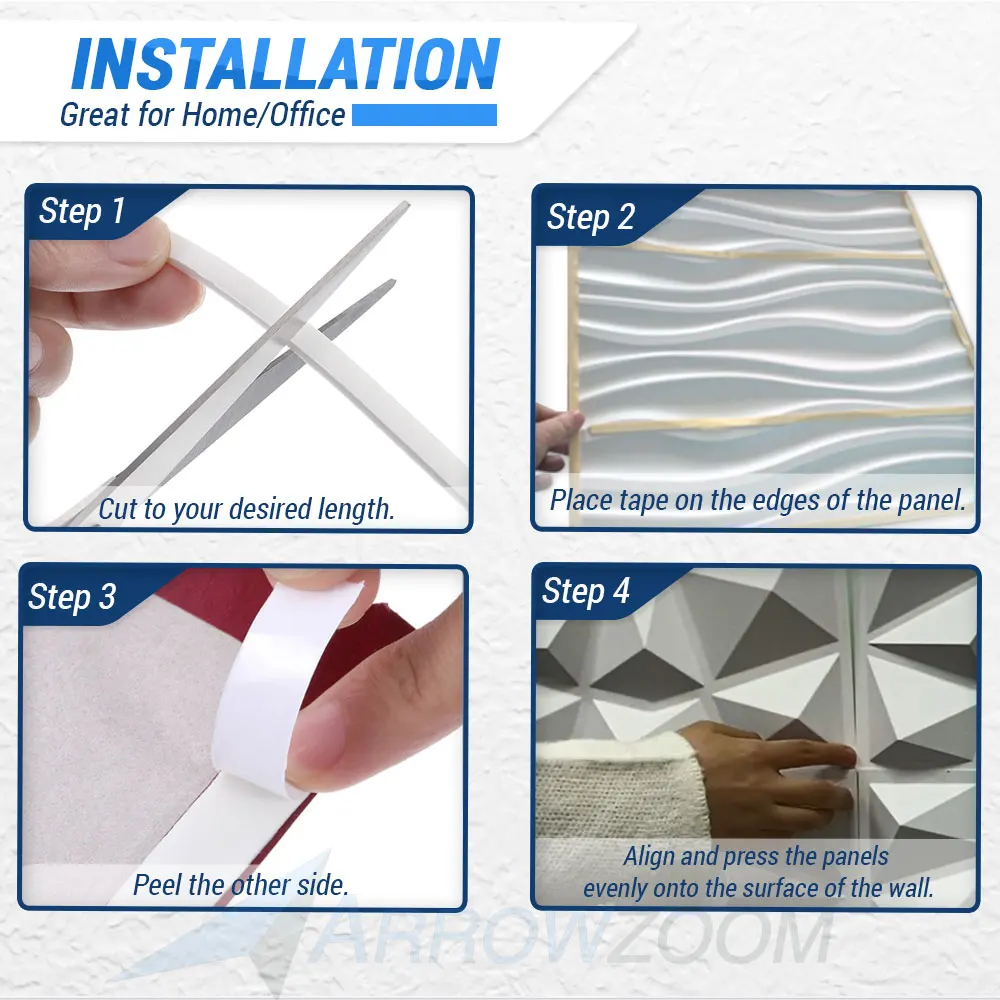 INSTALLATION
Great for Home/Office

Step 1
Cut to your desired length.

Step 2
Place tape on the edges of the panel.

Step 3
Peel the other side.

Step 4
Align and press the panels evenly onto the surface of the wall.

ARROWZOOM