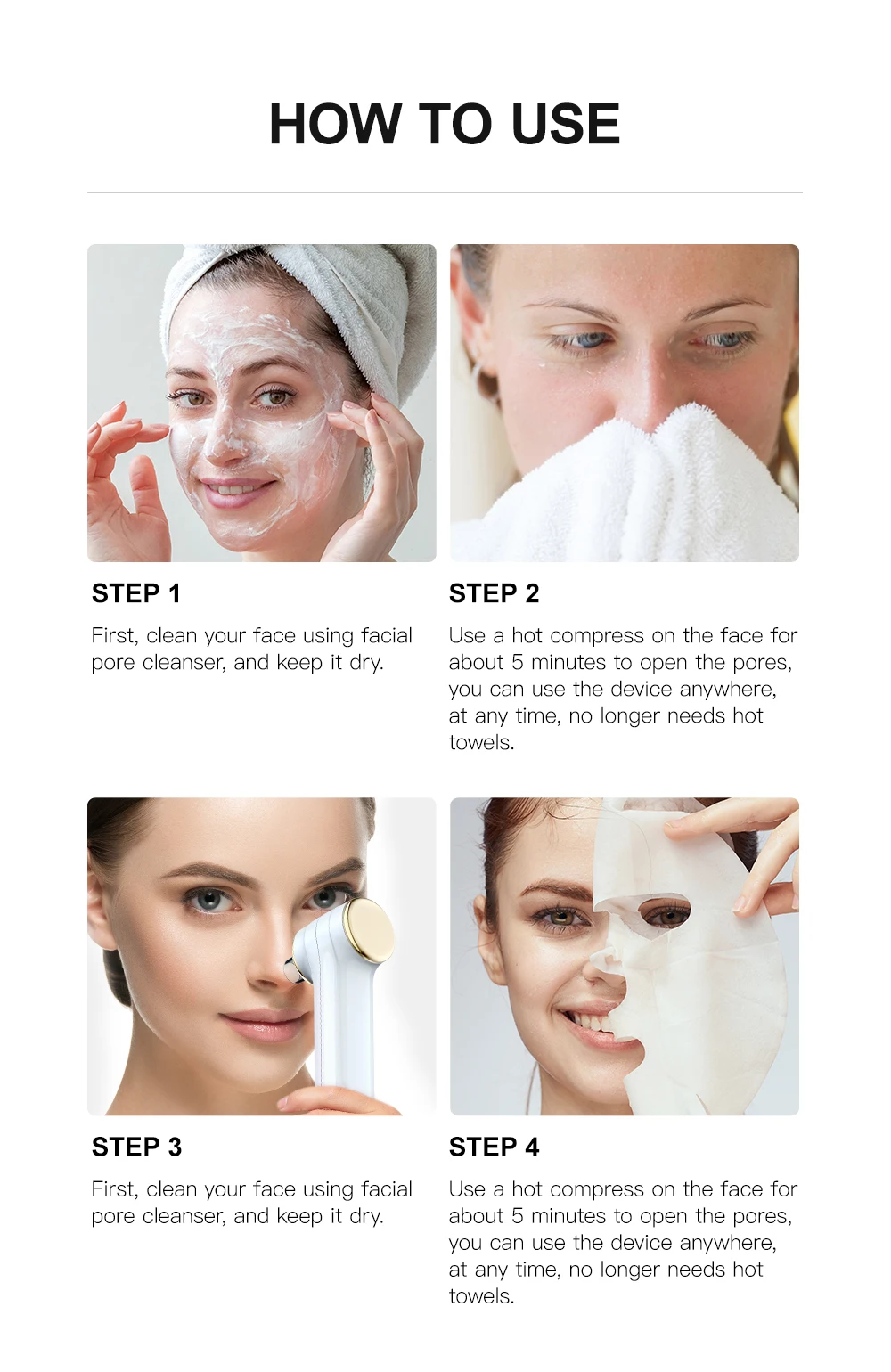 HOW TO USE

STEP 1

First, clean your face using facial pore cleanser, and keep it dry.

STEP 2

Use a hot compress on the face for about 5 minutes to open the pores, you can use the device anywhere, at any time, no longer needs hot towels.

STEP 3

First, clean your face using facial pore cleanser, and keep it dry.

STEP 4

Use a hot compress on the face for about 5 minutes to open the pores, you can use the device anywhere, at any time, no longer needs hot towels.