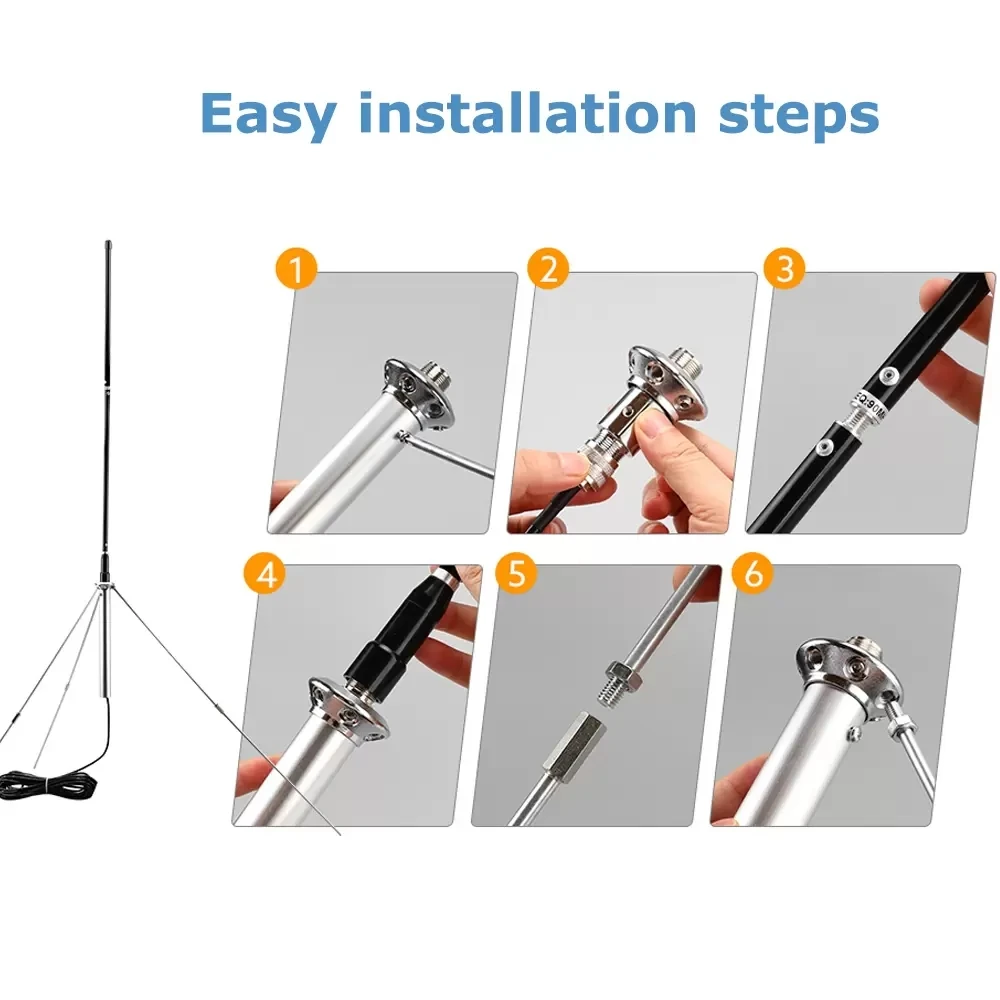 Easy installation steps

1

2

3

4

5

6