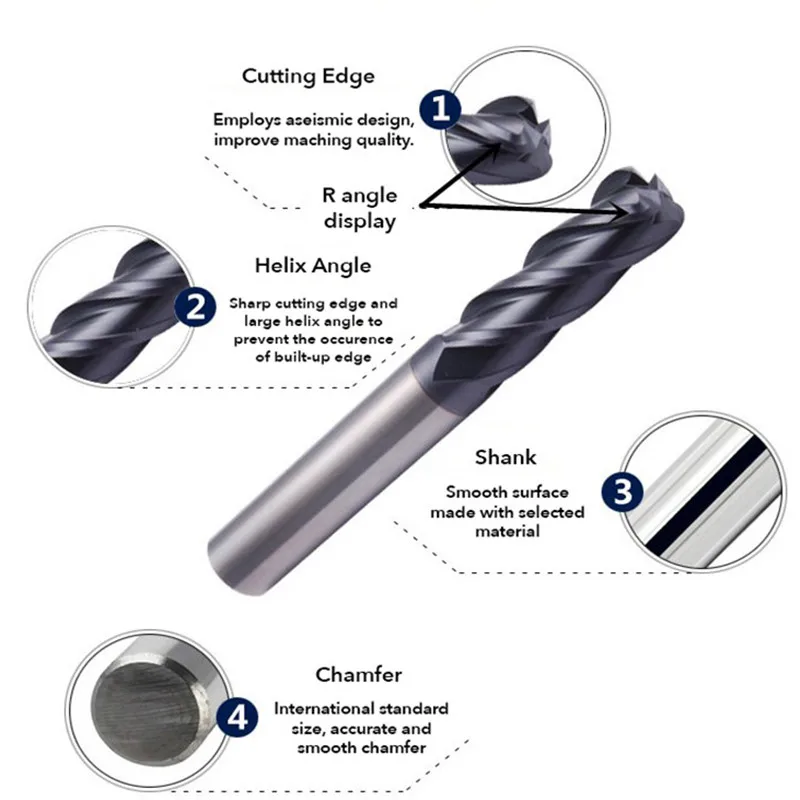 Cutting Edge

1

Employs aseismic design, improve maching quality.

R angle display

Helix Angle

2

Sharp cutting edge and large helix angle to prevent the occurence of built-up edge

Shank

3

Smooth surface made with selected material

Chamfer

4

International standard size, accurate and smooth chamfer