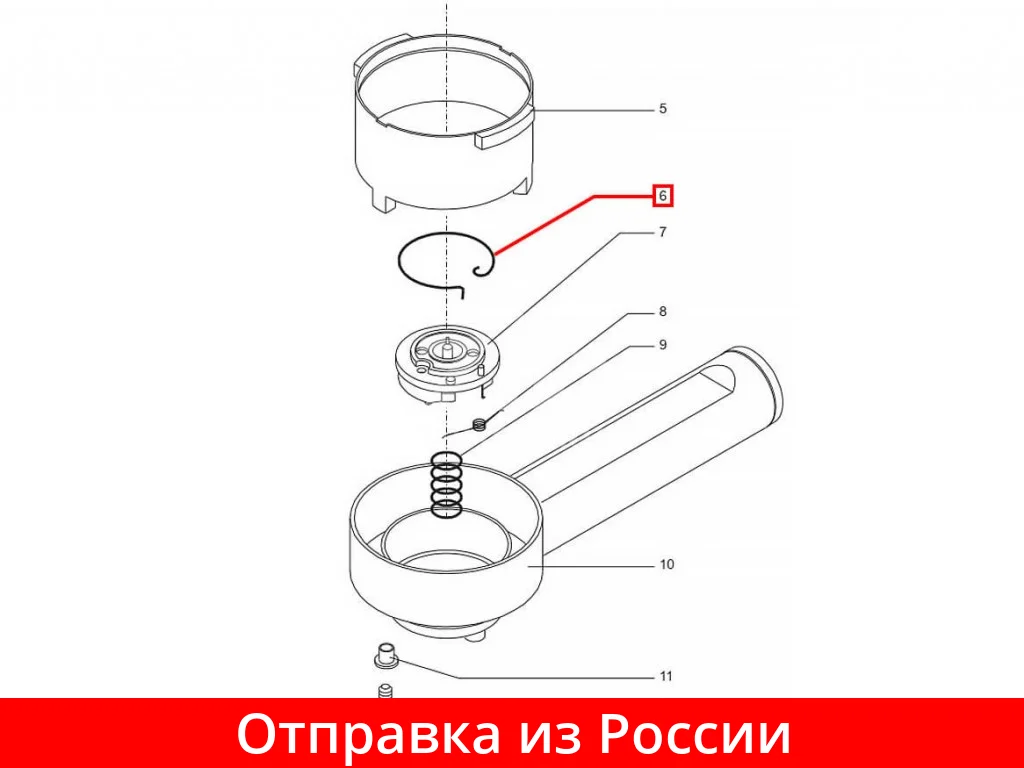 5

6

7

8

9

10

11

Отправка из России