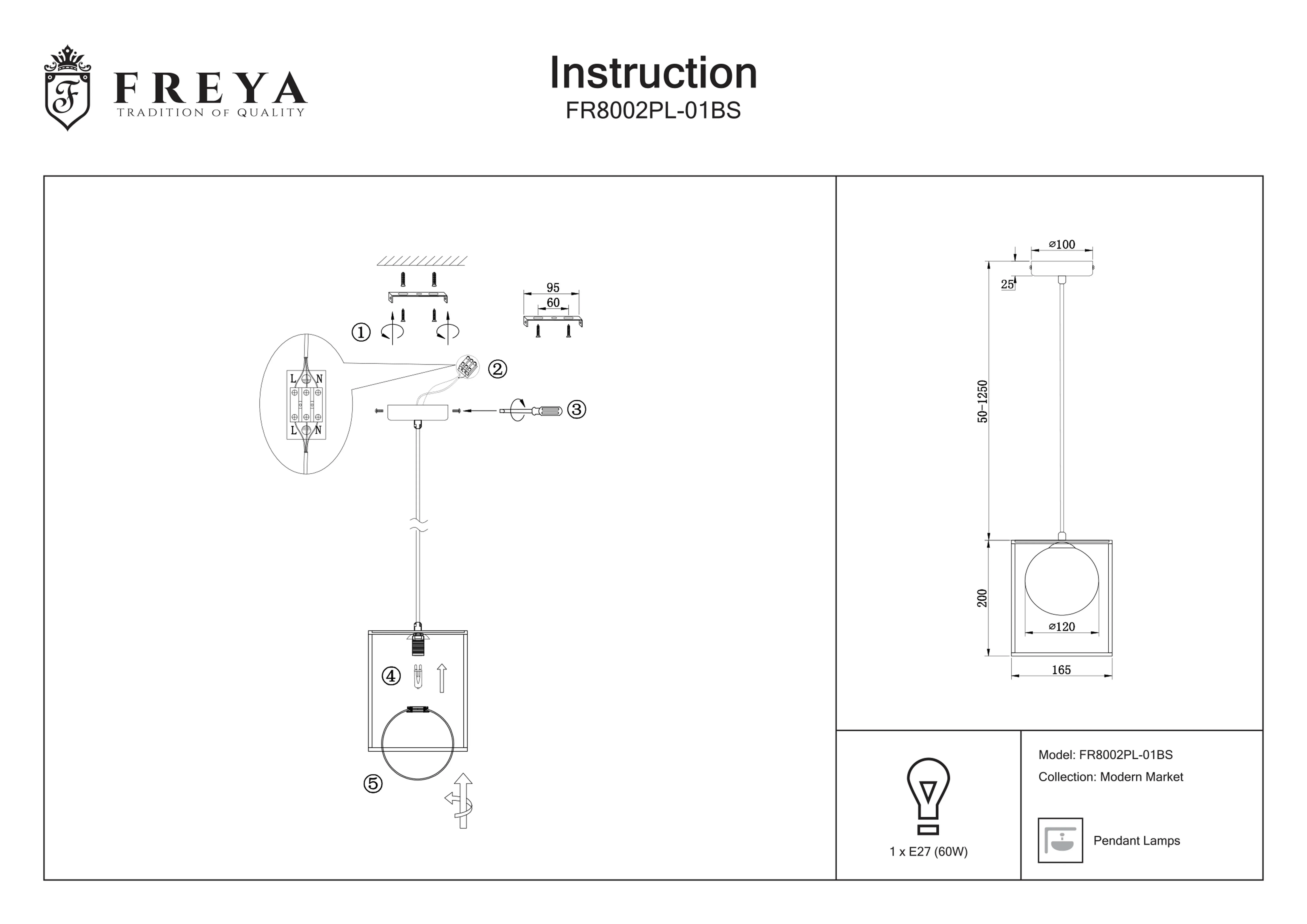 F
FREYA
TRADITION OF QUALITY

Instruction
FR8002PL-01BS

95
60
①
②
L N
L N
③
④
⑤

⌀100
25
50-1250
200
⌀120
165

1 x E27 (60W)

Model: FR8002PL-01BS
Collection: Modern Market
Pendant Lamps