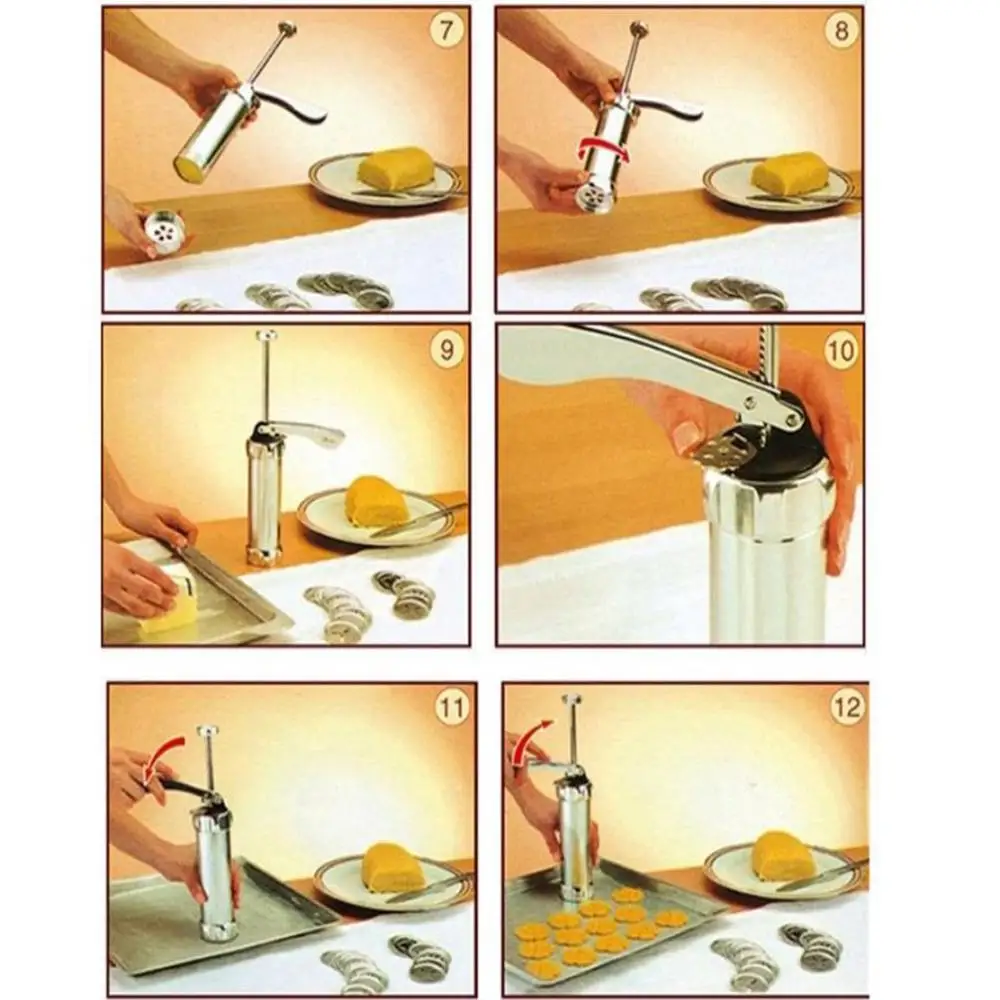 7

8

9

10

11

12