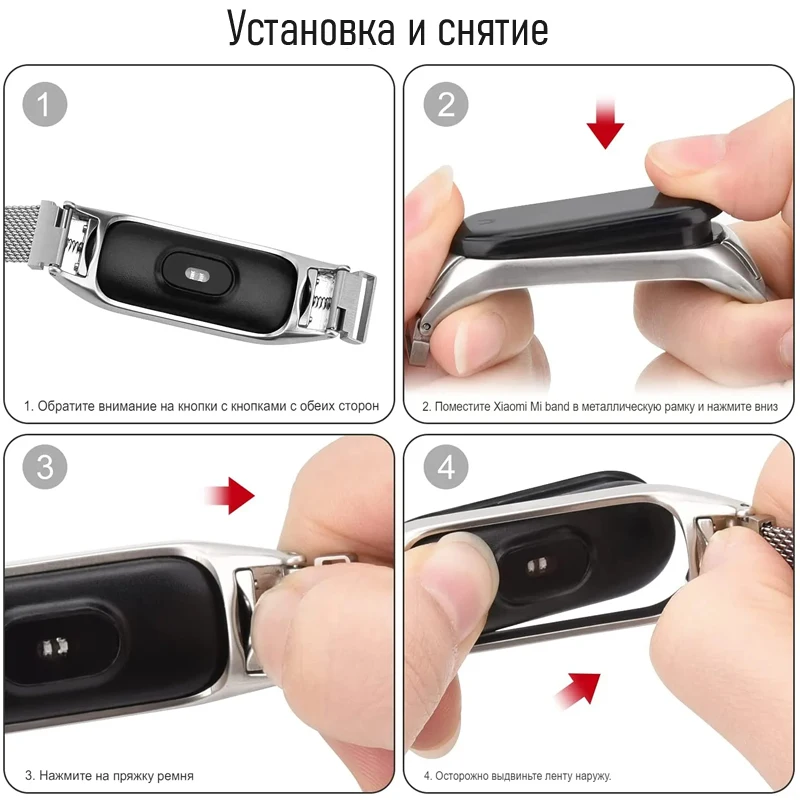 Установка и снятие

1

1. Обратите внимание на кнопки с кнопками с обеих сторон

2

2. Поместите Xiaomi Mi band в металлическую рамку и нажмите вниз

3

3. Нажмите на пряжку ремня

4

4. Осторожно выдвиньте ленту наружу.