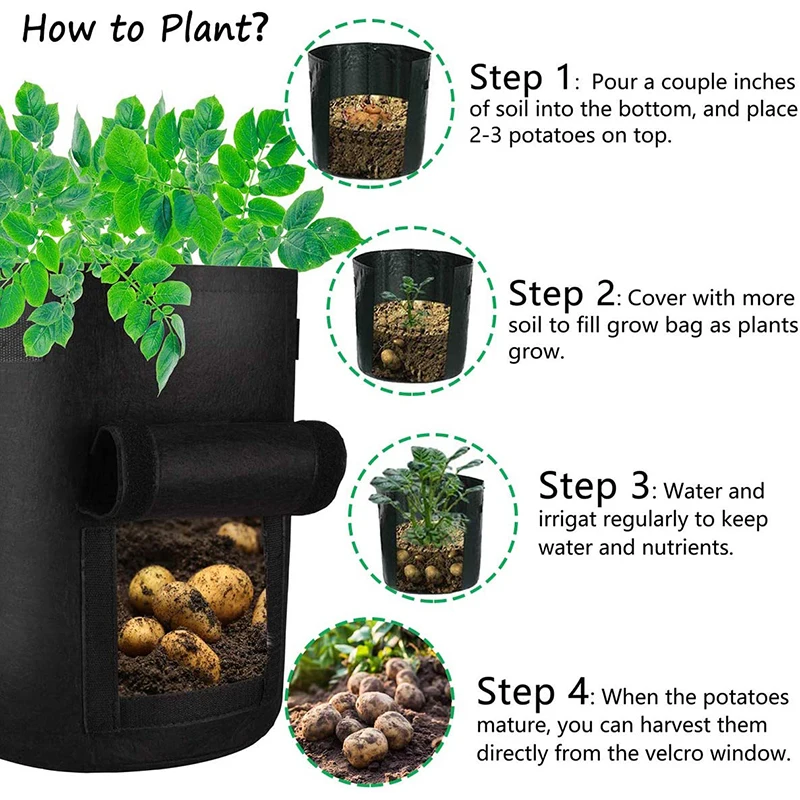 How to Plant?

Step 1: Pour a couple inches of soil into the bottom, and place 2-3 potatoes on top.

Step 2: Cover with more soil to fill grow bag as plants grow.

Step 3: Water and irrigat regularly to keep water and nutrients.

Step 4: When the potatoes mature, you can harvest them directly from the velcro window.