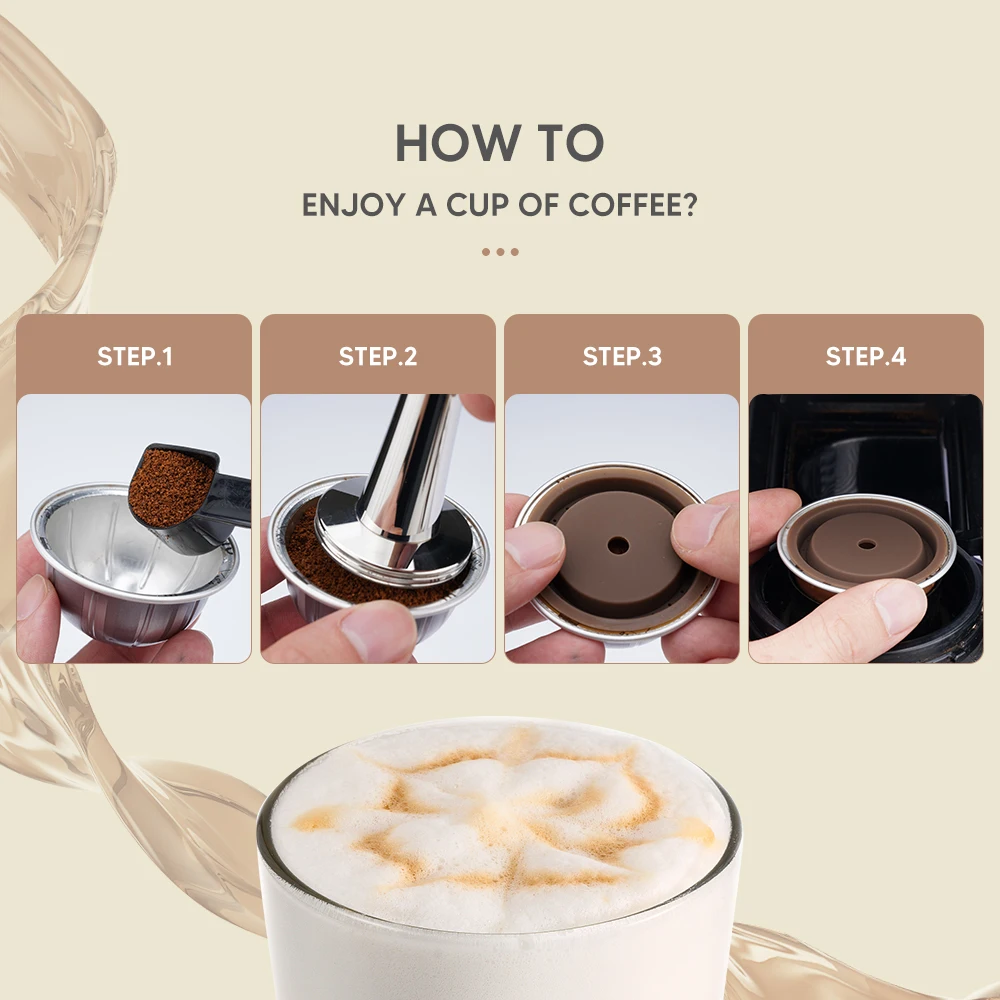 HOW TO

ENJOY A CUP OF COFFEE?

STEP.1

STEP.2

STEP.3

STEP.4