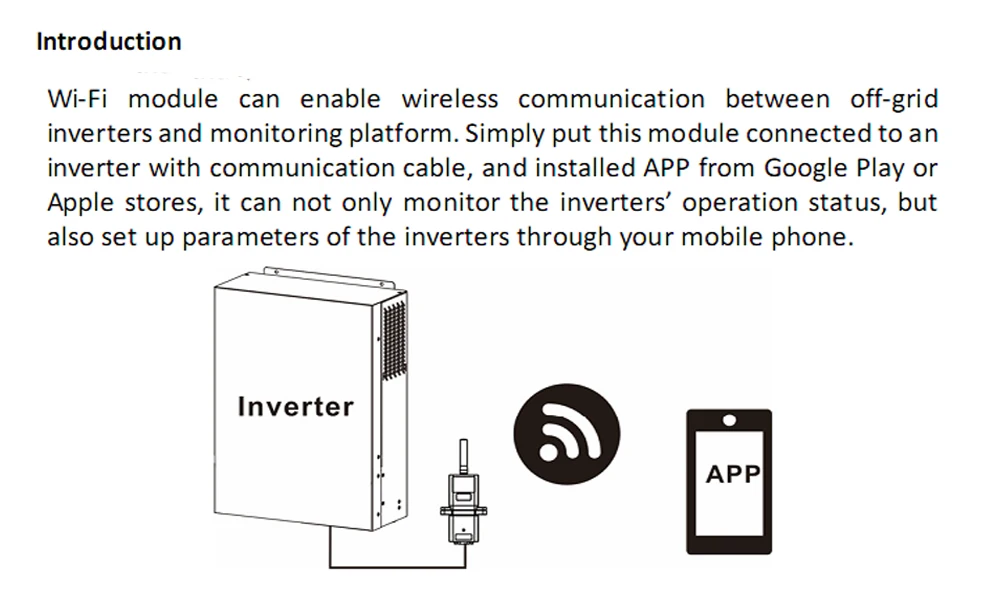 Introduction

Wi-Fi module can enable wireless communication between off-grid inverters and monitoring platform. Simply put this module connected to an inverter with communication cable, and installed APP from Google Play or Apple stores, it can not only monitor the inverters' operation status, but also set up parameters of the inverters through your mobile phone.

Inverter

APP