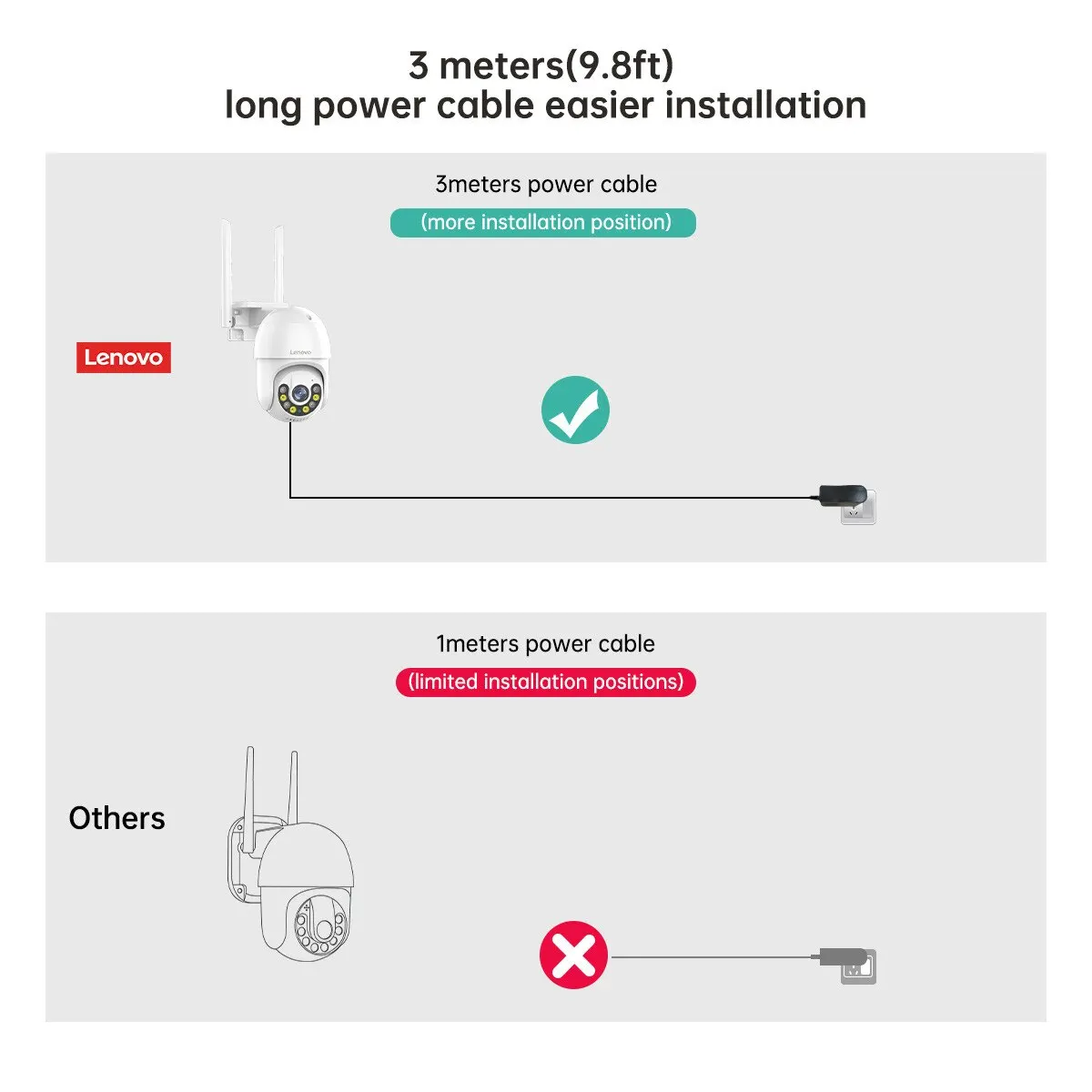 3 meters(9.8ft)
long power cable easier installation

3meters power cable
(more installation position)

Lenovo

Lenovo

1meters power cable
(limited installation positions)

Others