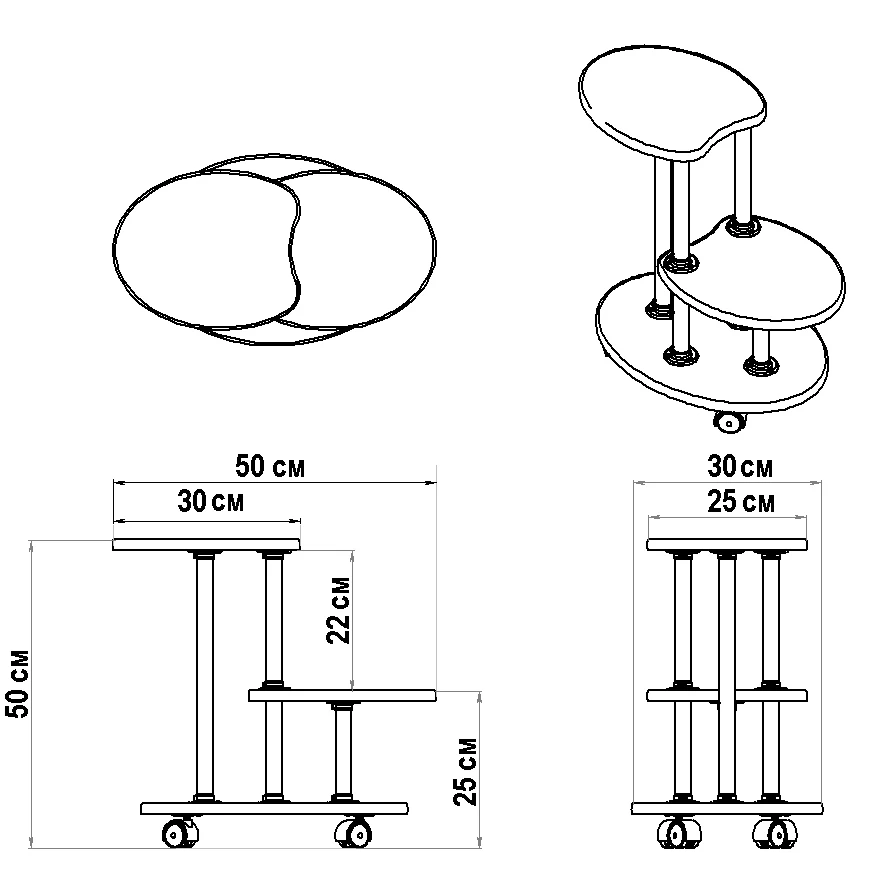 50 см
30 см
50 см
22 см
25 см
30 см
25 см