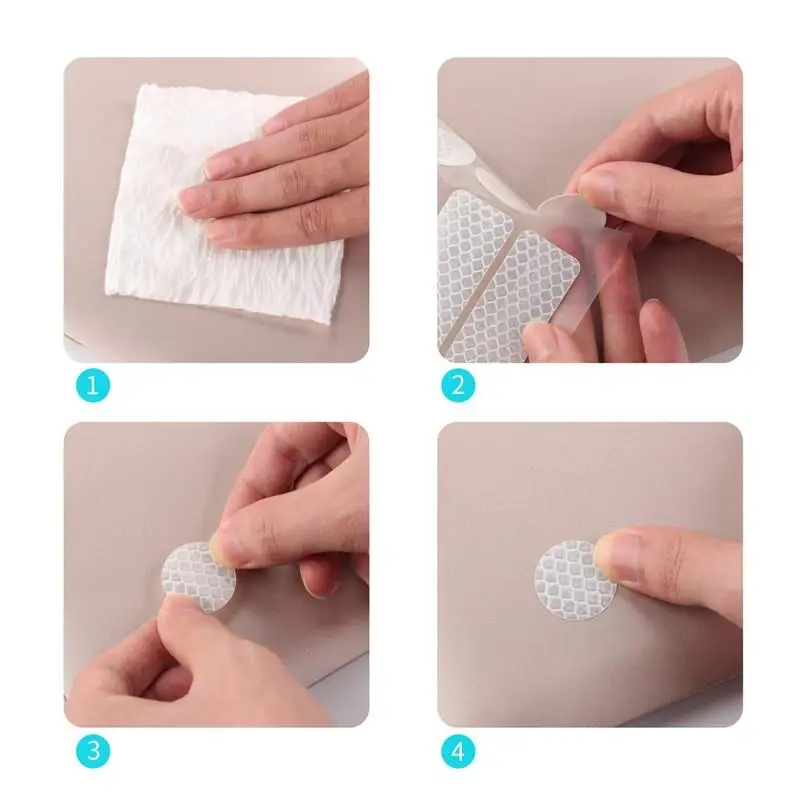 1

2

3

4