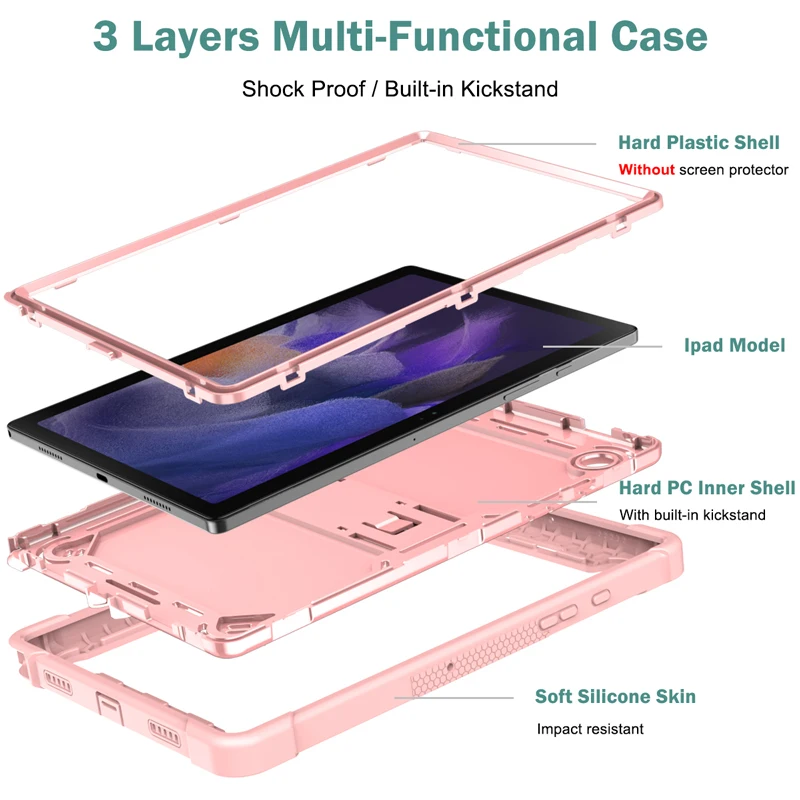 3 Layers Multi-Functional Case

Shock Proof / Built-in Kickstand

Hard Plastic Shell
Without screen protector

Ipad Model

Hard PC Inner Shell
With built-in kickstand

Soft Silicone Skin
Impact resistant