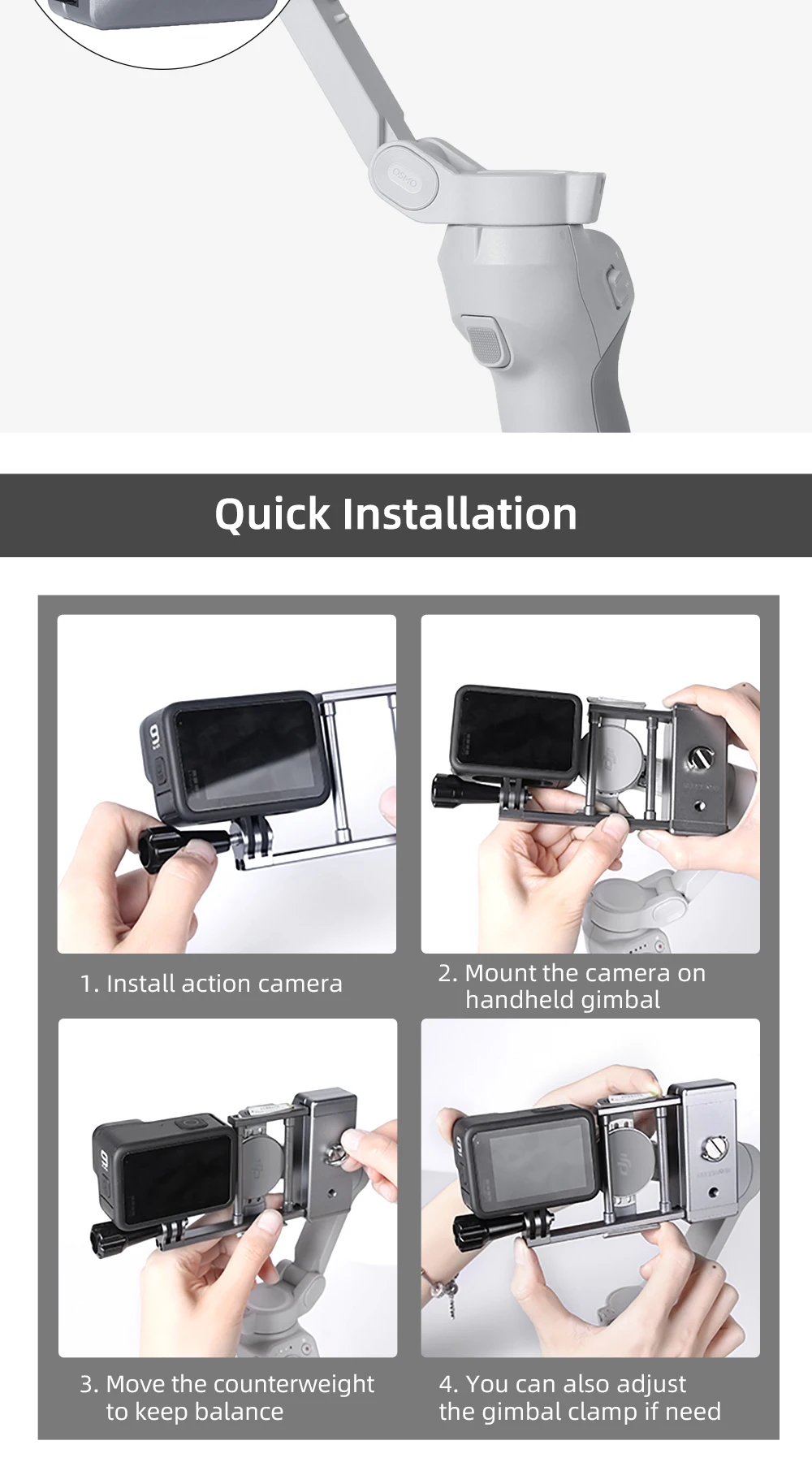 OSMO

Quick Installation

1. Install action camera

2. Mount the camera on handheld gimbal

3. Move the counterweight to keep balance

4. You can also adjust the gimbal clamp if need