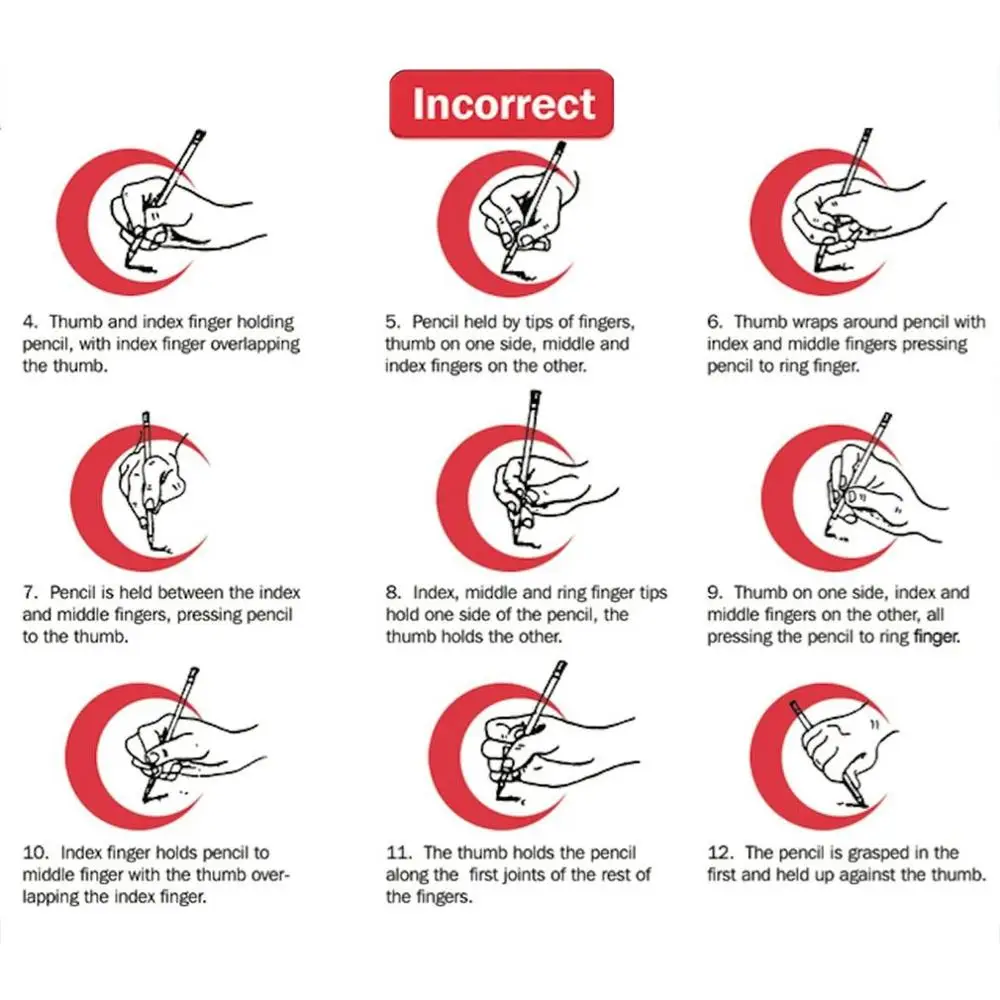 Incorrect

4. Thumb and index finger holding pencil, with index finger overlapping the thumb.

5. Pencil held by tips of fingers, thumb on one side, middle and index fingers on the other.

6. Thumb wraps around pencil with index and middle fingers pressing pencil to ring finger.

7. Pencil is held between the index and middle fingers, pressing pencil to the thumb.

8. Index, middle and ring finger tips hold one side of the pencil, the thumb holds the other.

9. Thumb on one side, index and middle fingers on the other, all pressing the pencil to ring finger.

10. Index finger holds pencil to middle finger with the thumb overlapping the index finger.

11. The thumb holds the pencil along the first joints of the rest of the fingers.

12. The pencil is grasped in the first and held up against the thumb.